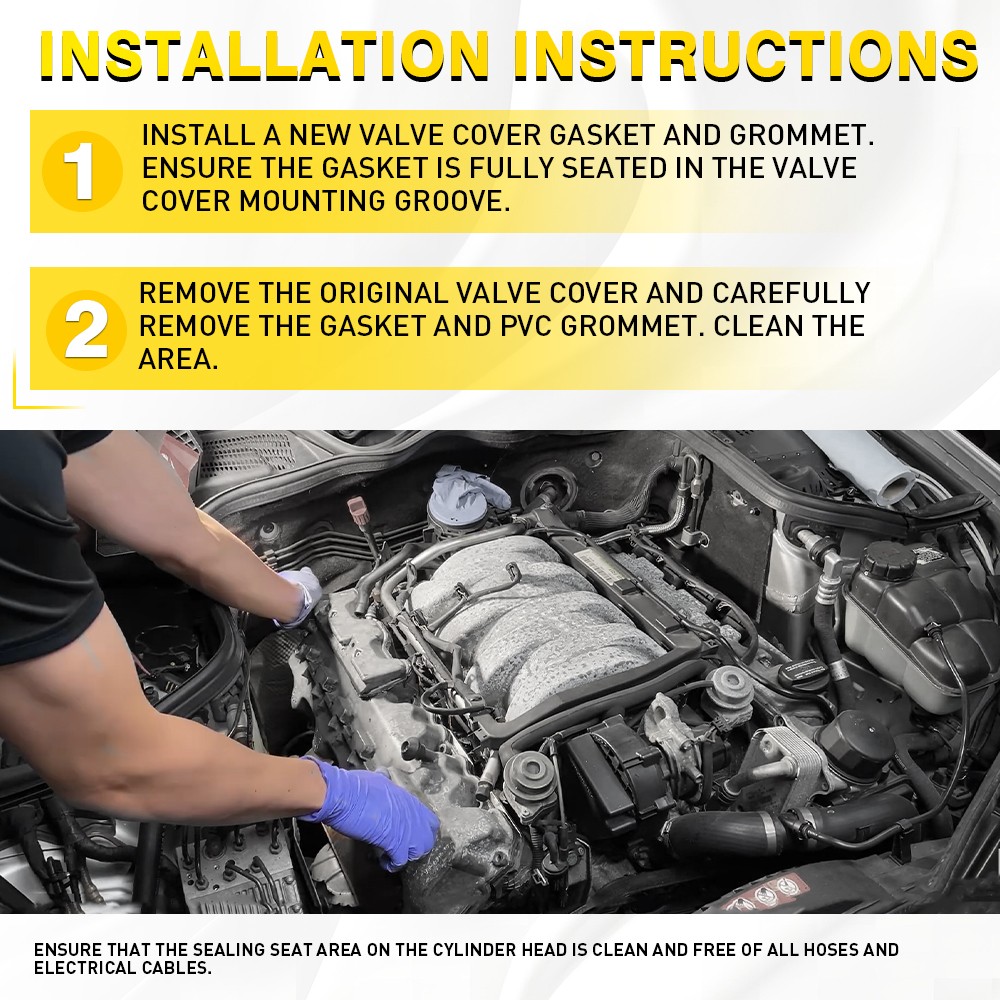 INSTALLATION INSTRUCTIONS

1 INSTALL A NEW VALVE COVER GASKET AND GROMMET. ENSURE THE GASKET IS FULLY SEATED IN THE VALVE COVER MOUNTING GROOVE.

2 REMOVE THE ORIGINAL VALVE COVER AND CAREFULLY REMOVE THE GASKET AND PVC GROMMET. CLEAN THE AREA.

ENSURE THAT THE SEALING SEAT AREA ON THE CYLINDER HEAD IS CLEAN AND FREE OF ALL HOSES AND ELECTRICAL CABLES.