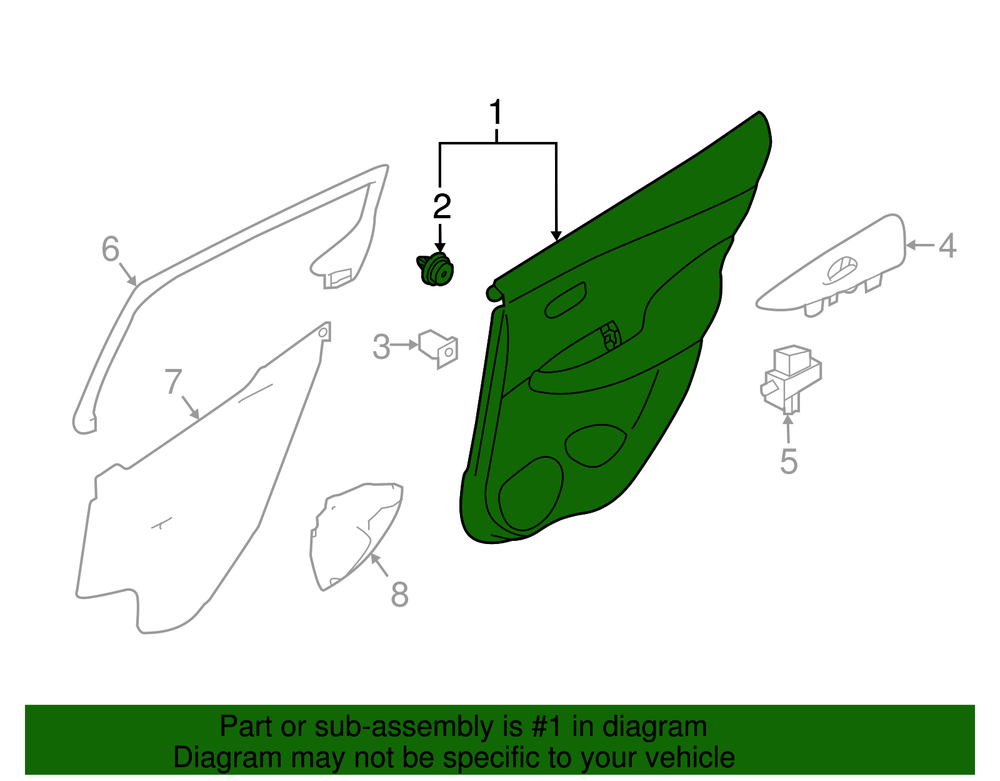 1
2
6
4
3
7
5
8

Part or sub-assembly is #1 in diagram
Diagram may not be specific to your vehicle