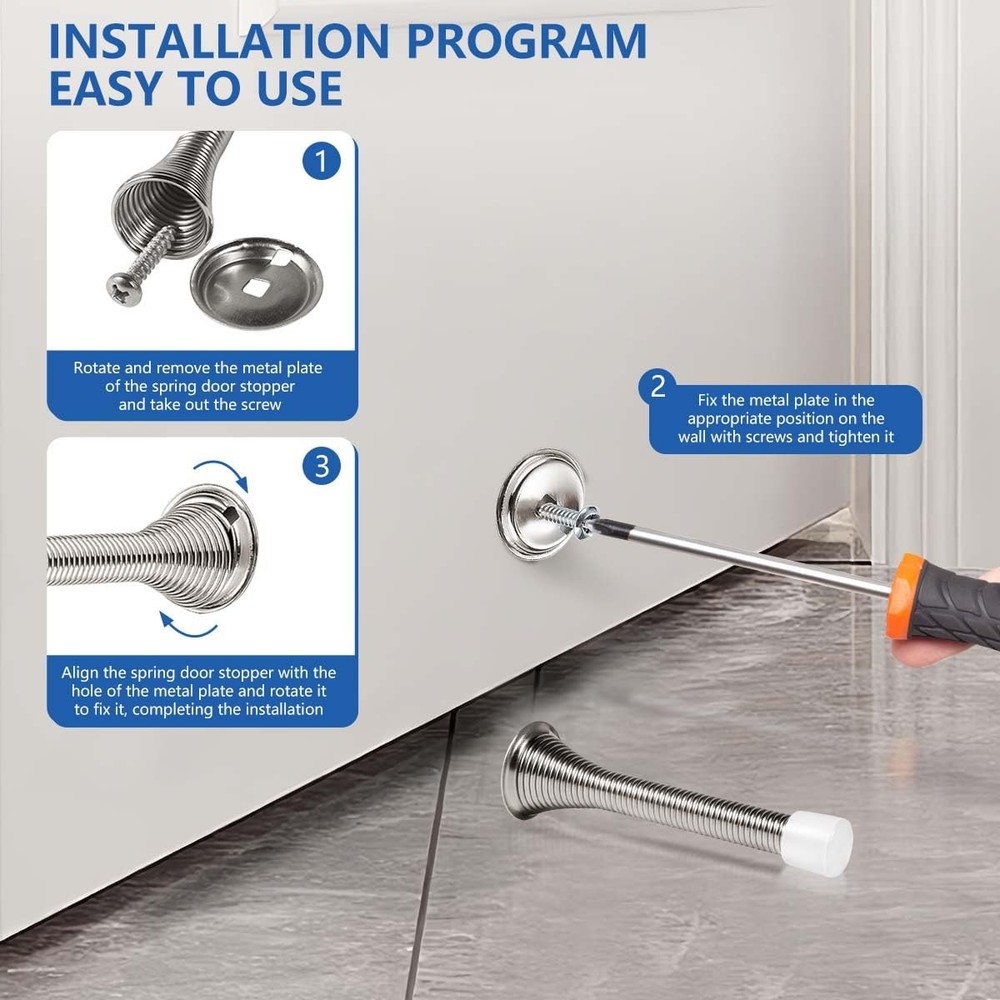 INSTALLATION PROGRAM
EASY TO USE

1

Rotate and remove the metal plate of the spring door stopper and take out the screw

2

Fix the metal plate in the appropriate position on the wall with screws and tighten it

3

Align the spring door stopper with the hole of the metal plate and rotate it to fix it, completing the installation