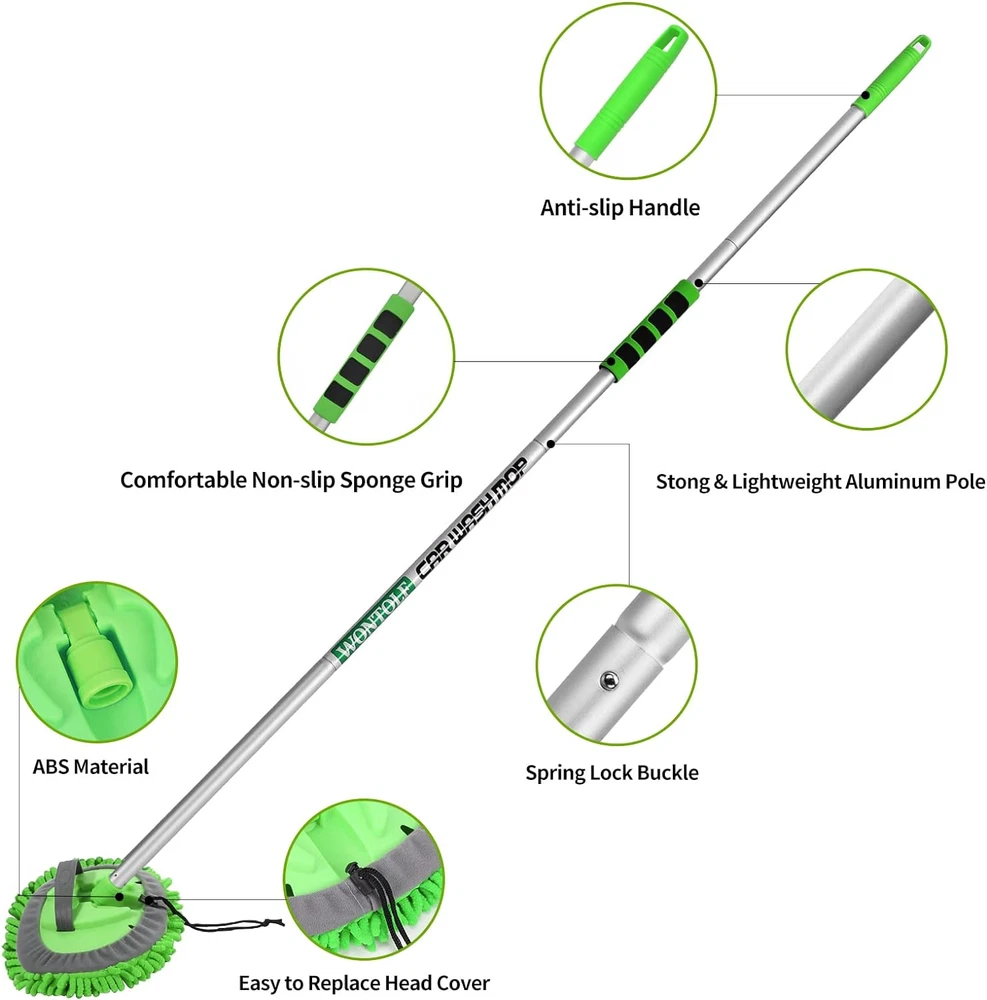 Anti-slip Handle

Comfortable Non-slip Sponge Grip

Stong & Lightweight Aluminum Pole

WONTOLF CAR WASH MOP

ABS Material

Spring Lock Buckle

Easy to Replace Head Cover