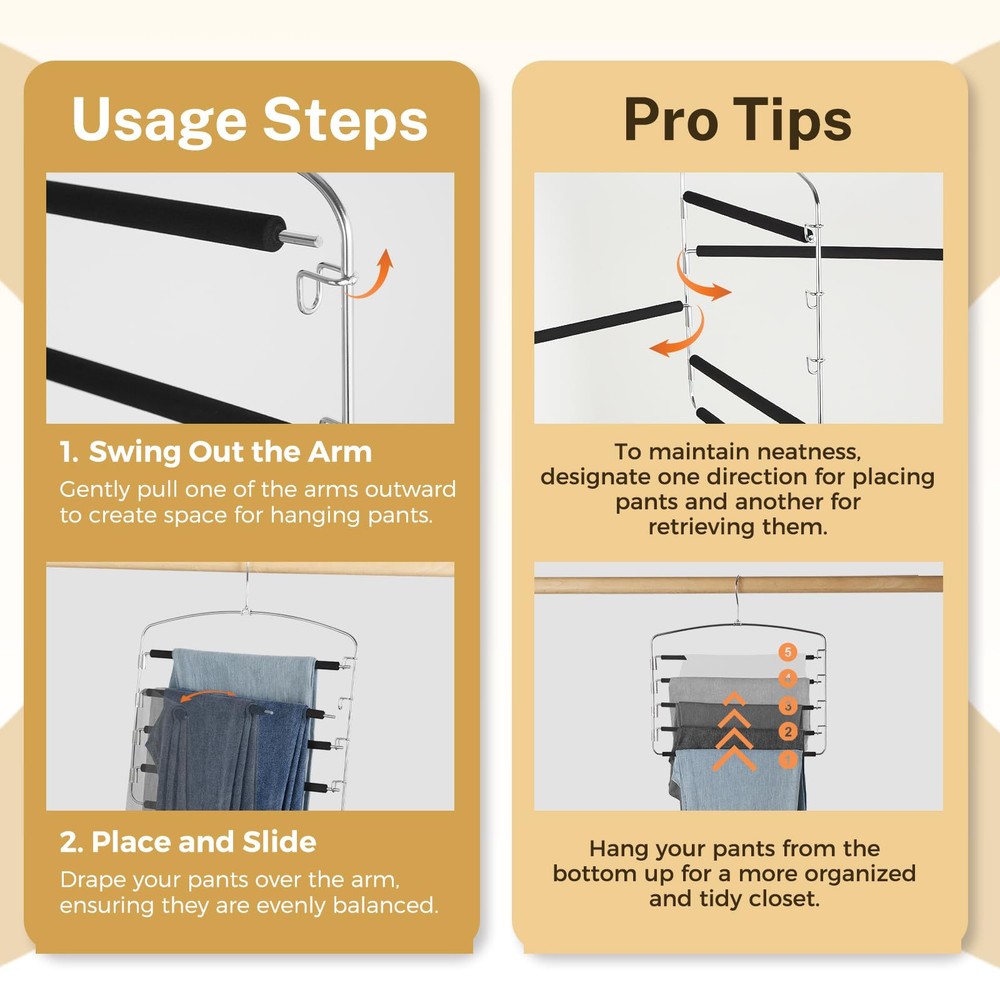 Usage Steps

1. Swing Out the Arm

Gently pull one of the arms outward to create space for hanging pants.

2. Place and Slide

Drape your pants over the arm, ensuring they are evenly balanced.

Pro Tips

To maintain neatness, designate one direction for placing pants and another for retrieving them.

5
4
3
2
1

Hang your pants from the bottom up for a more organized and tidy closet.