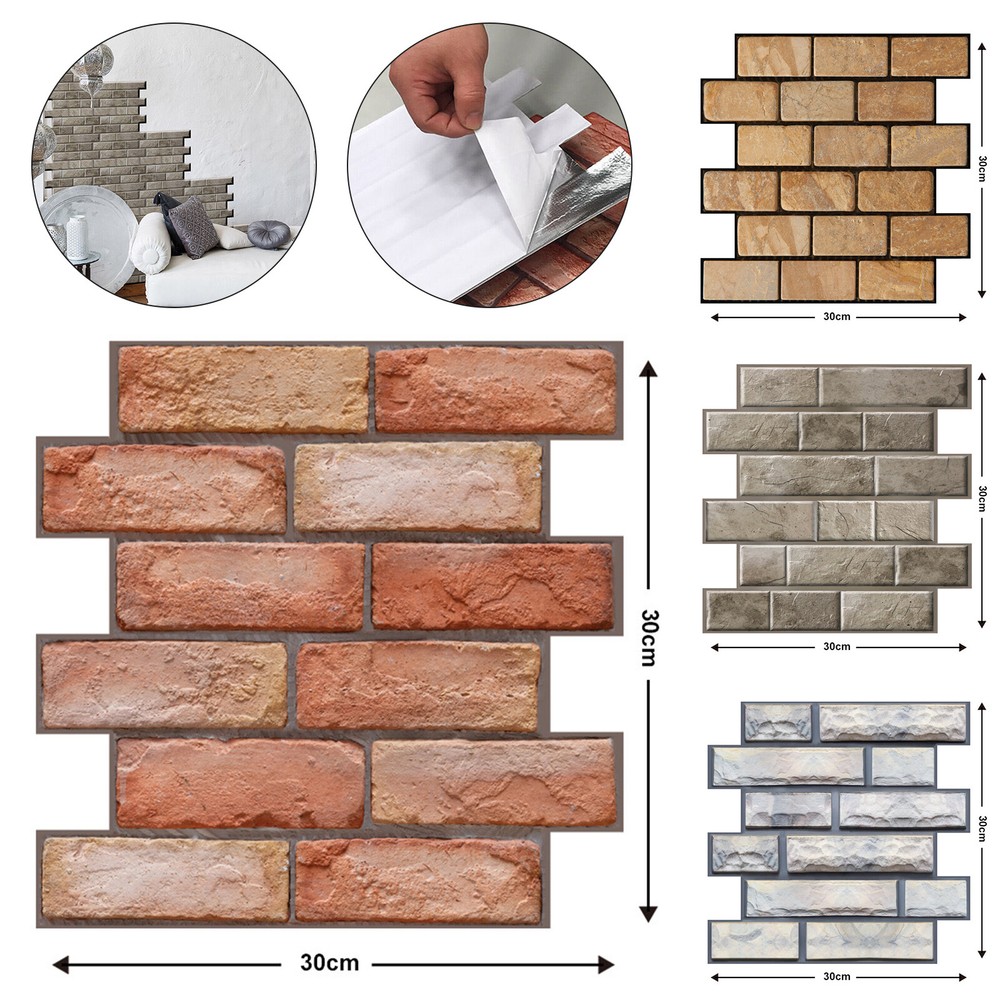 30cm
30cm
30cm
30cm
30cm
30cm
30cm
30cm