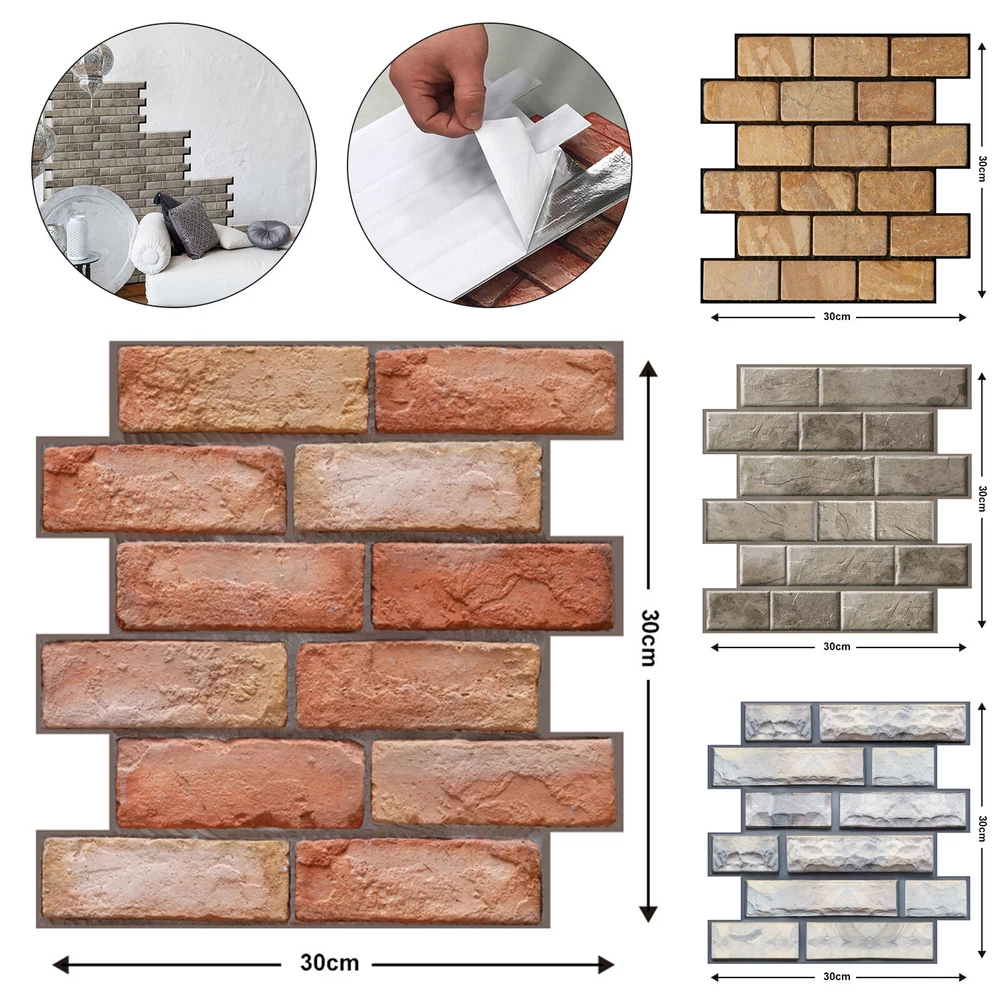 30cm
30cm
30cm
30cm
30cm
30cm
30cm
30cm