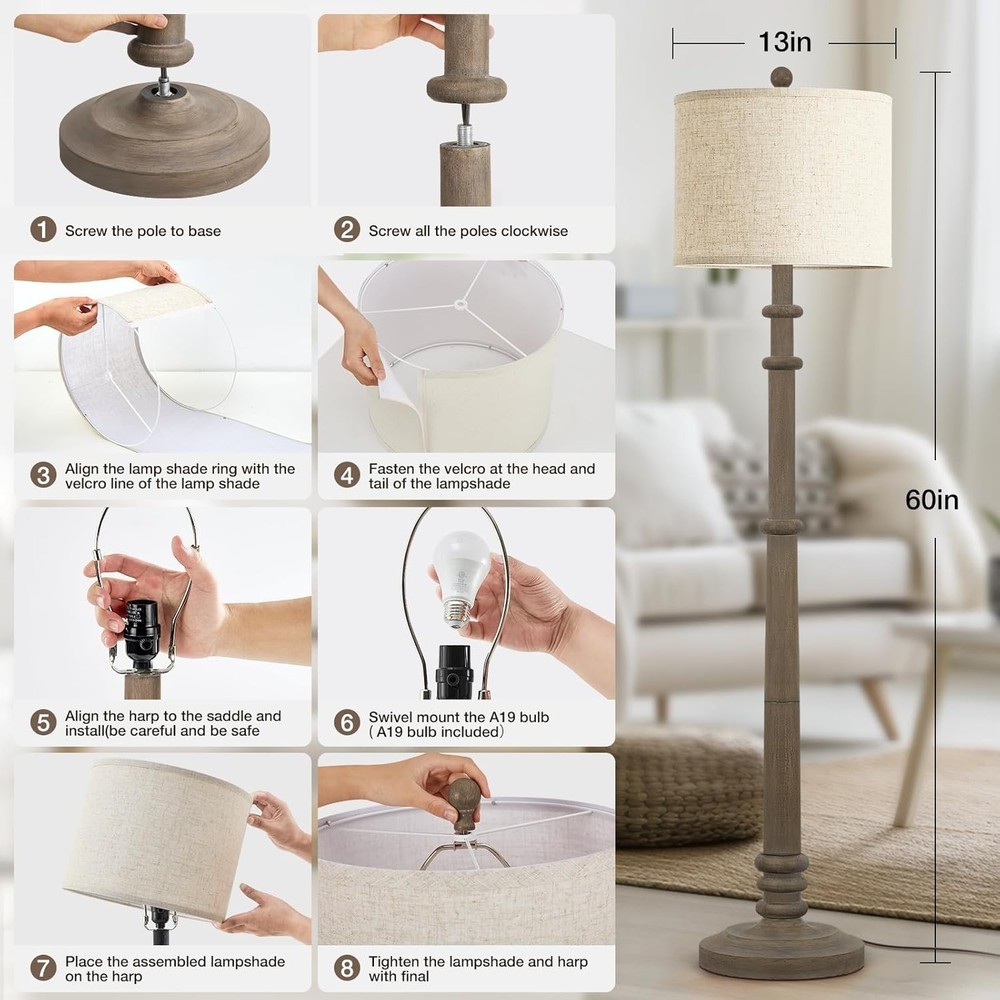 1 Screw the pole to base

2 Screw all the poles clockwise

3 Align the lamp shade ring with the velcro line of the lamp shade

4 Fasten the velcro at the head and tail of the lampshade

5 Align the harp to the saddle and install(be careful and be safe

6 Swivel mount the A19 bulb (A19 bulb included)

7 Place the assembled lampshade on the harp

8 Tighten the lampshade and harp with final

13in

60in