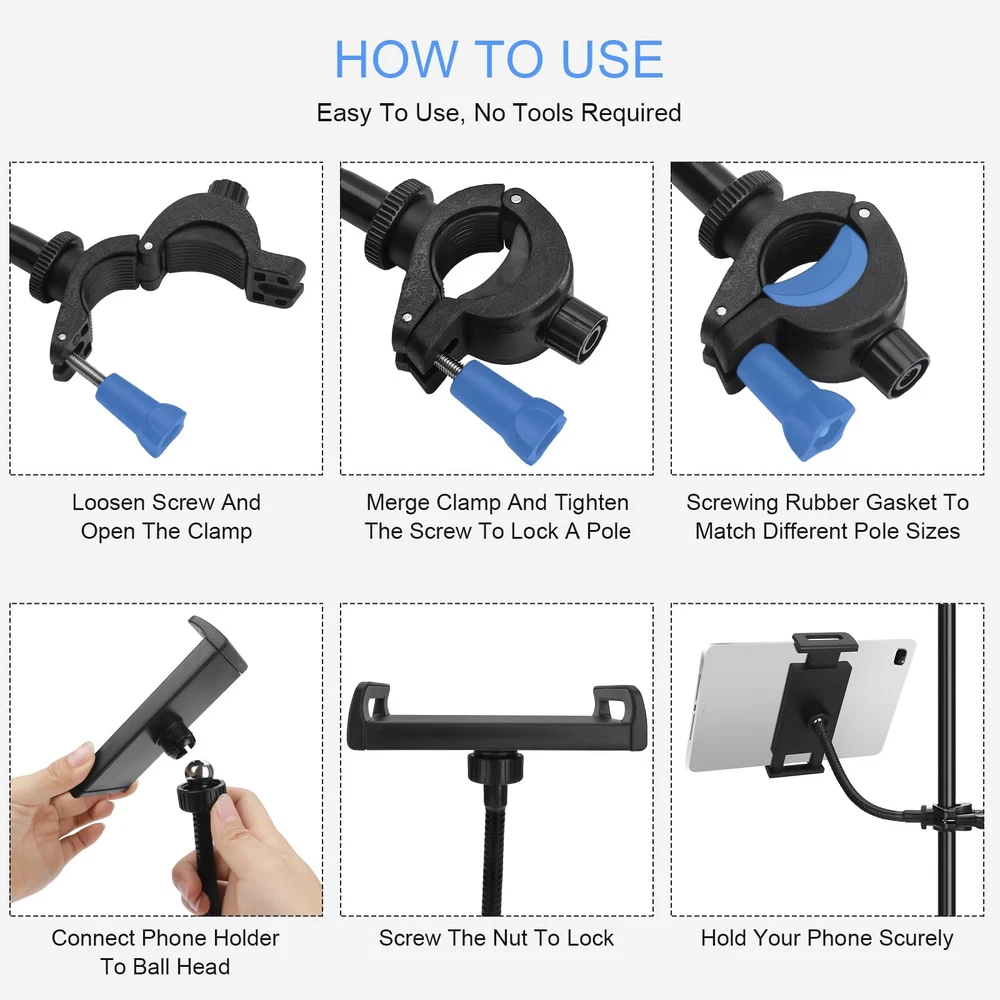 HOW TO USE

Easy To Use, No Tools Required

Loosen Screw And Open The Clamp

Merge Clamp And Tighten The Screw To Lock A Pole

Screwing Rubber Gasket To Match Different Pole Sizes

Connect Phone Holder To Ball Head

Screw The Nut To Lock

Hold Your Phone Scurely