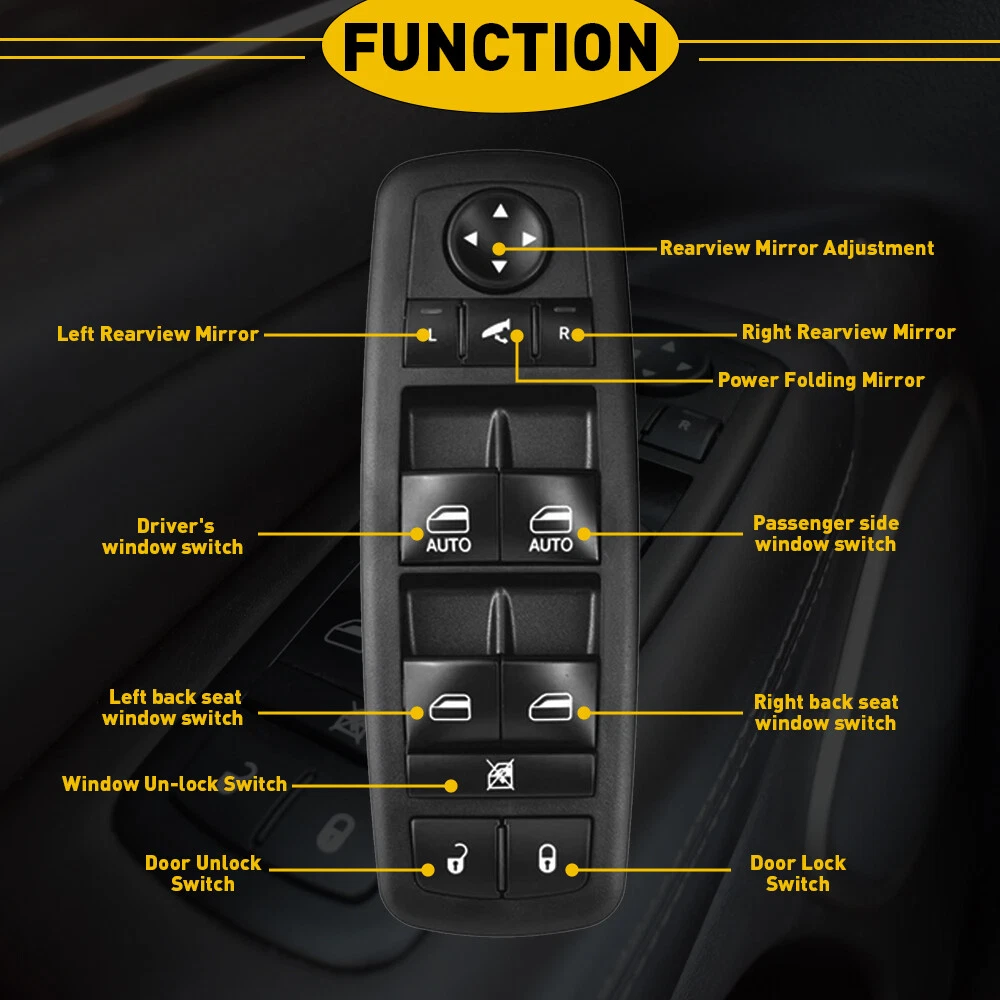 FUNCTION

Rearview Mirror Adjustment

Left Rearview Mirror

L

R

Right Rearview Mirror

Power Folding Mirror

Driver's window switch

AUTO

AUTO

Passenger side window switch

Left back seat window switch

Right back seat window switch

Window Un-lock Switch

Door Unlock Switch

Door Lock Switch