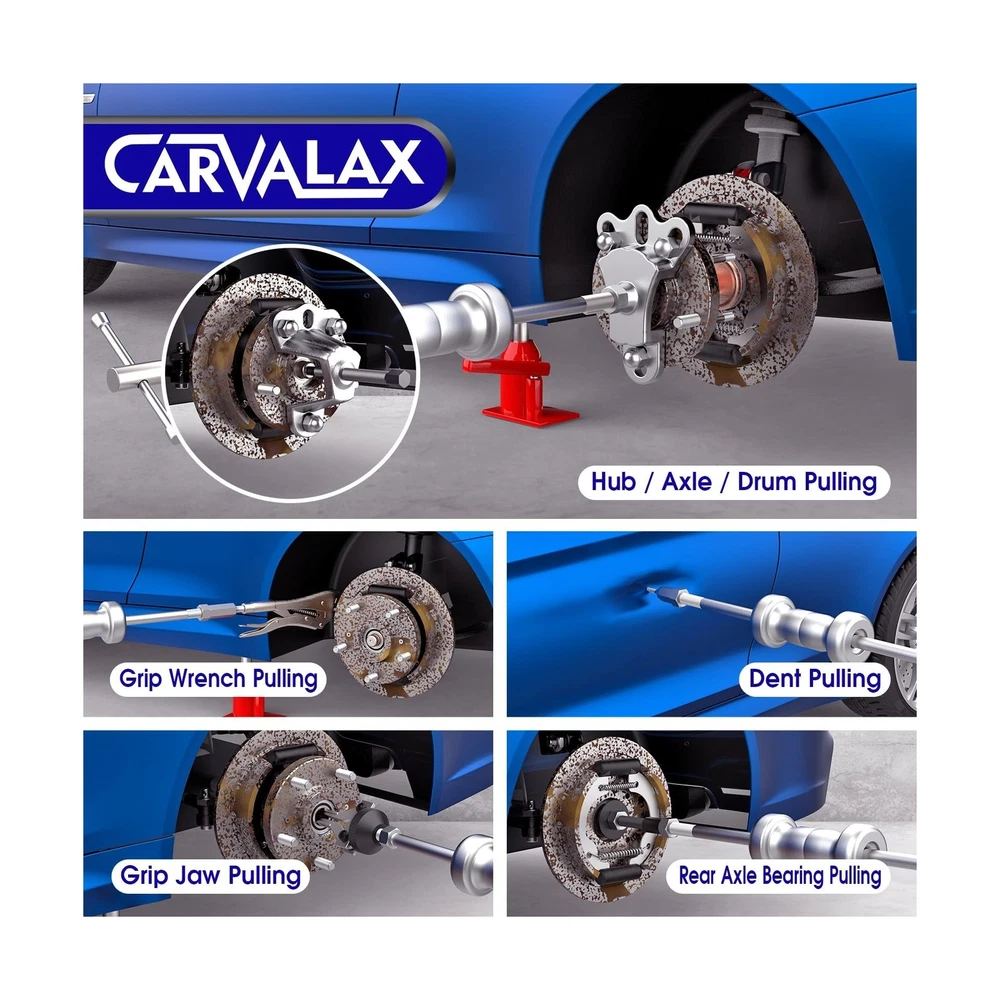 CARVALAX

Hub / Axle / Drum Pulling

Grip Wrench Pulling

Dent Pulling

Grip Jaw Pulling

Rear Axle Bearing Pulling