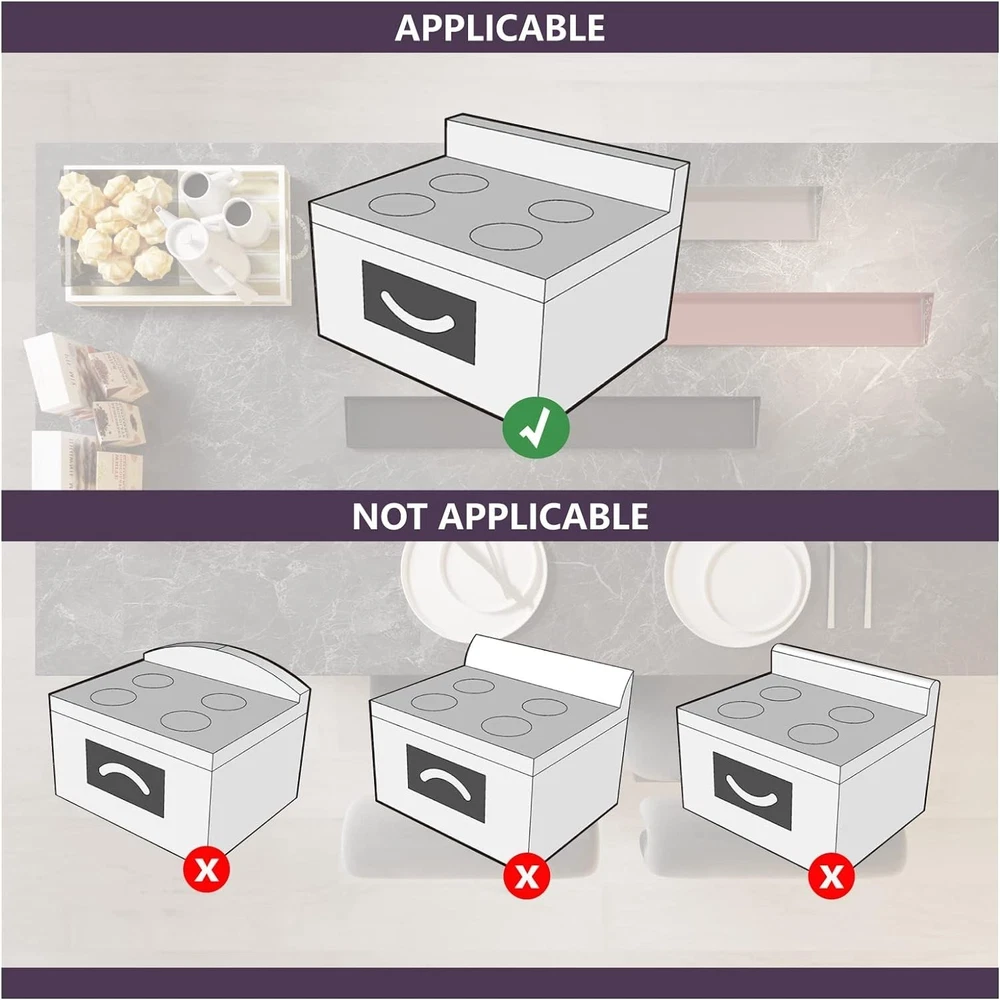 APPLICABLE

NOT APPLICABLE