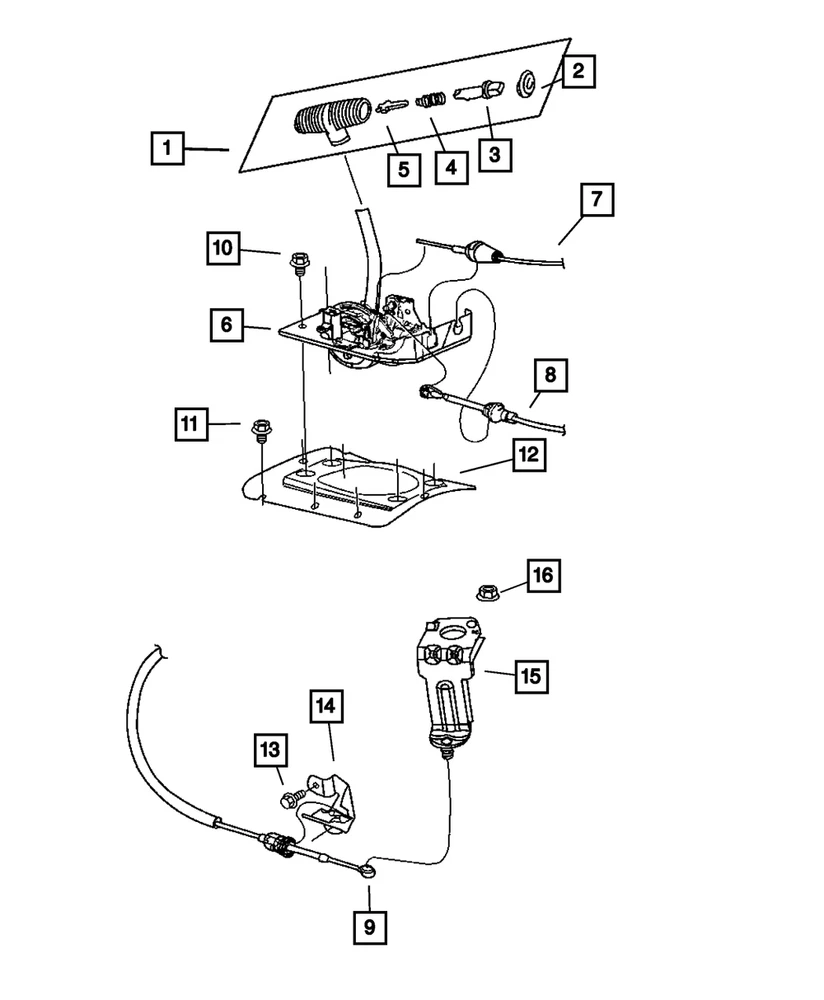 2
1
5
4
3
7
10
6
8
11
12
16
15
14
13
9