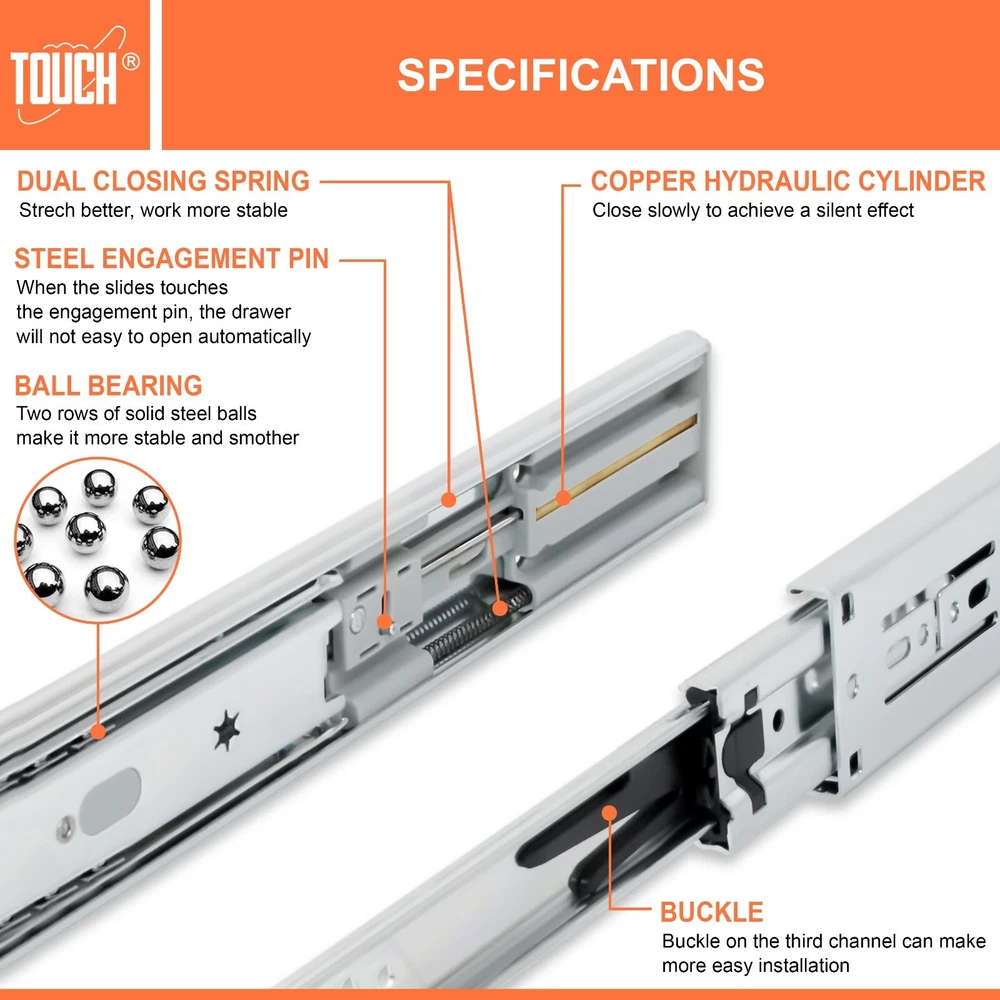 TOUCH®

SPECIFICATIONS

DUAL CLOSING SPRING
Strech better, work more stable

STEEL ENGAGEMENT PIN
When the slides touches the engagement pin, the drawer will not easy to open automatically

BALL BEARING
Two rows of solid steel balls make it more stable and smother

COPPER HYDRAULIC CYLINDER
Close slowly to achieve a silent effect

BUCKLE
Buckle on the third channel can make more easy installation