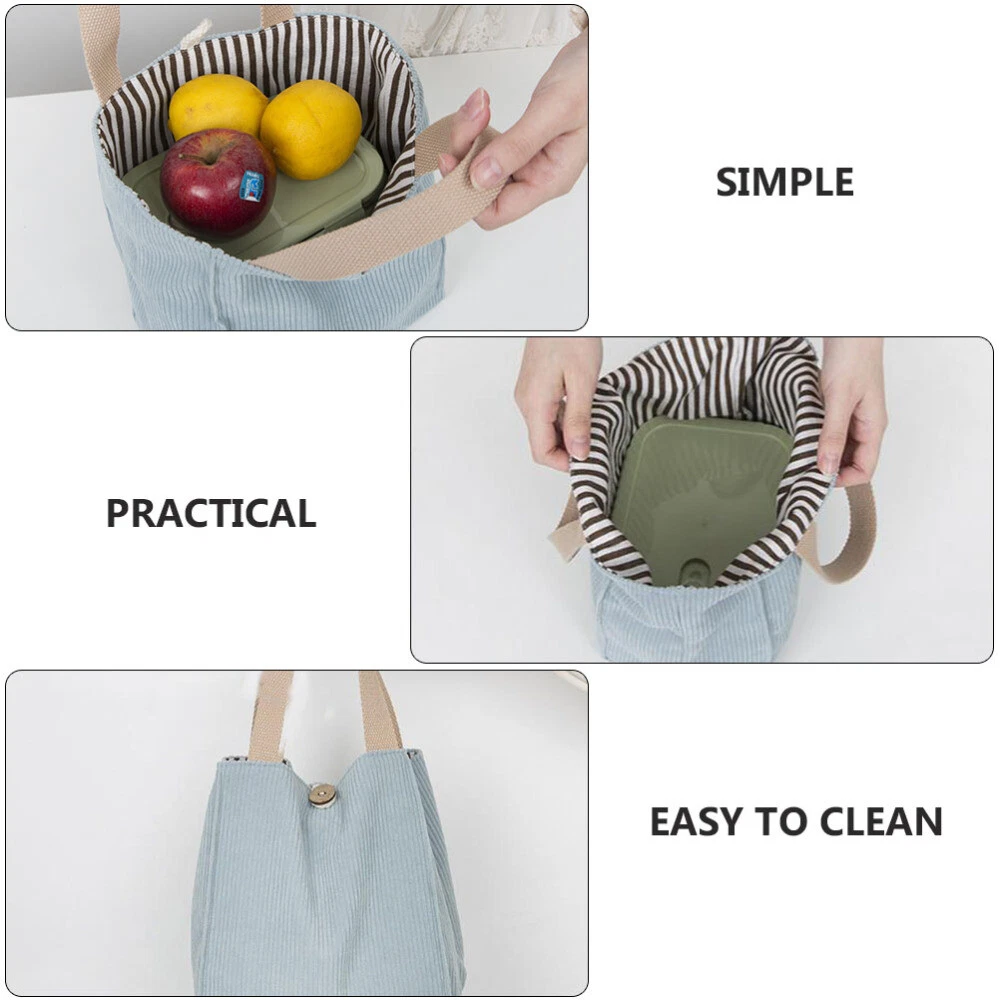 SIMPLE

PRACTICAL

EASY TO CLEAN