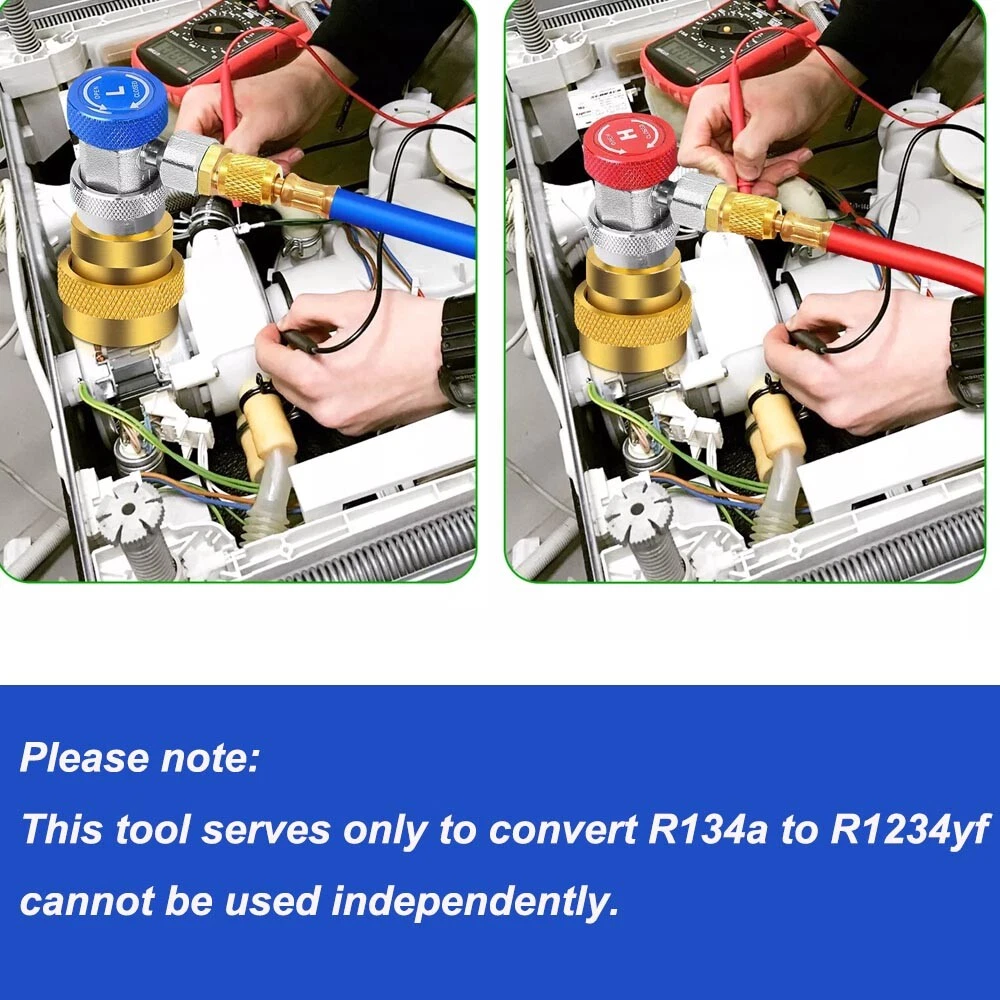 L

H

Please note:

This tool serves only to convert R134a to R1234yf cannot be used independently.