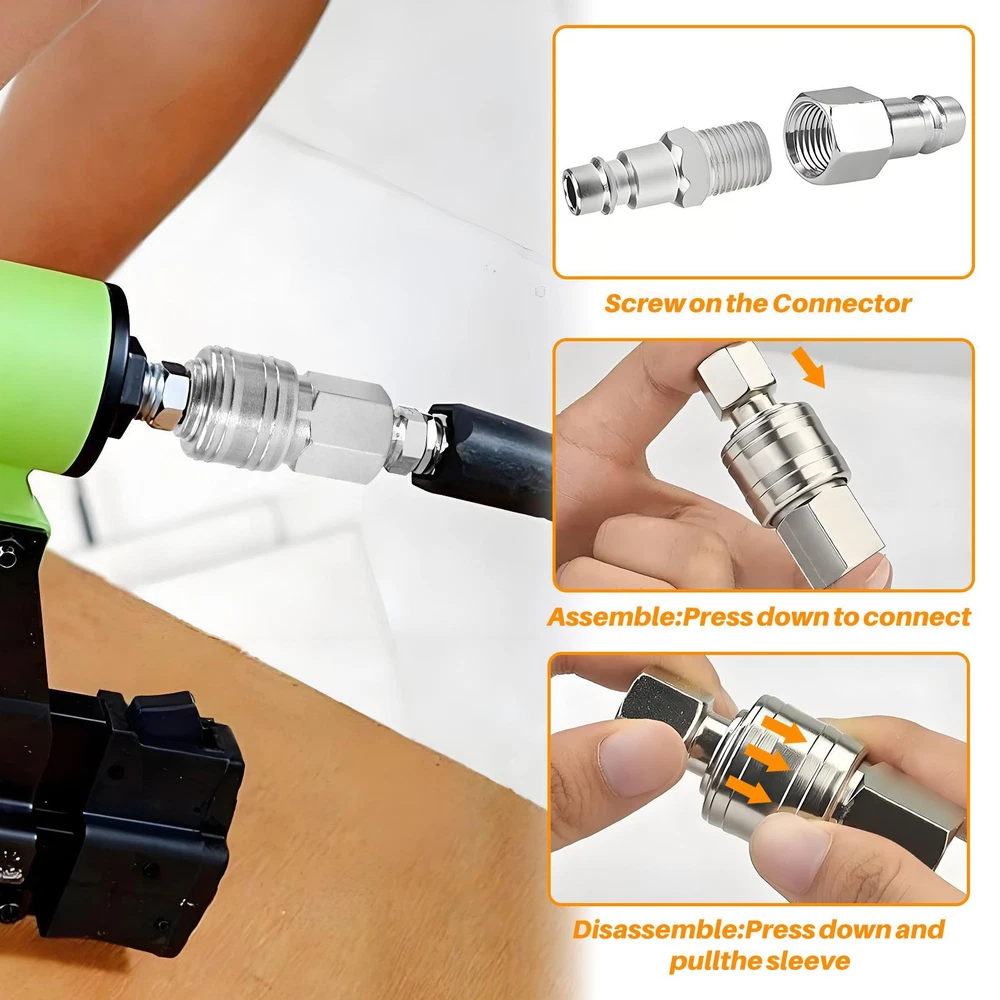 Screw on the Connector

Assemble:Press down to connect

Disassemble:Press down and pullthe sleeve