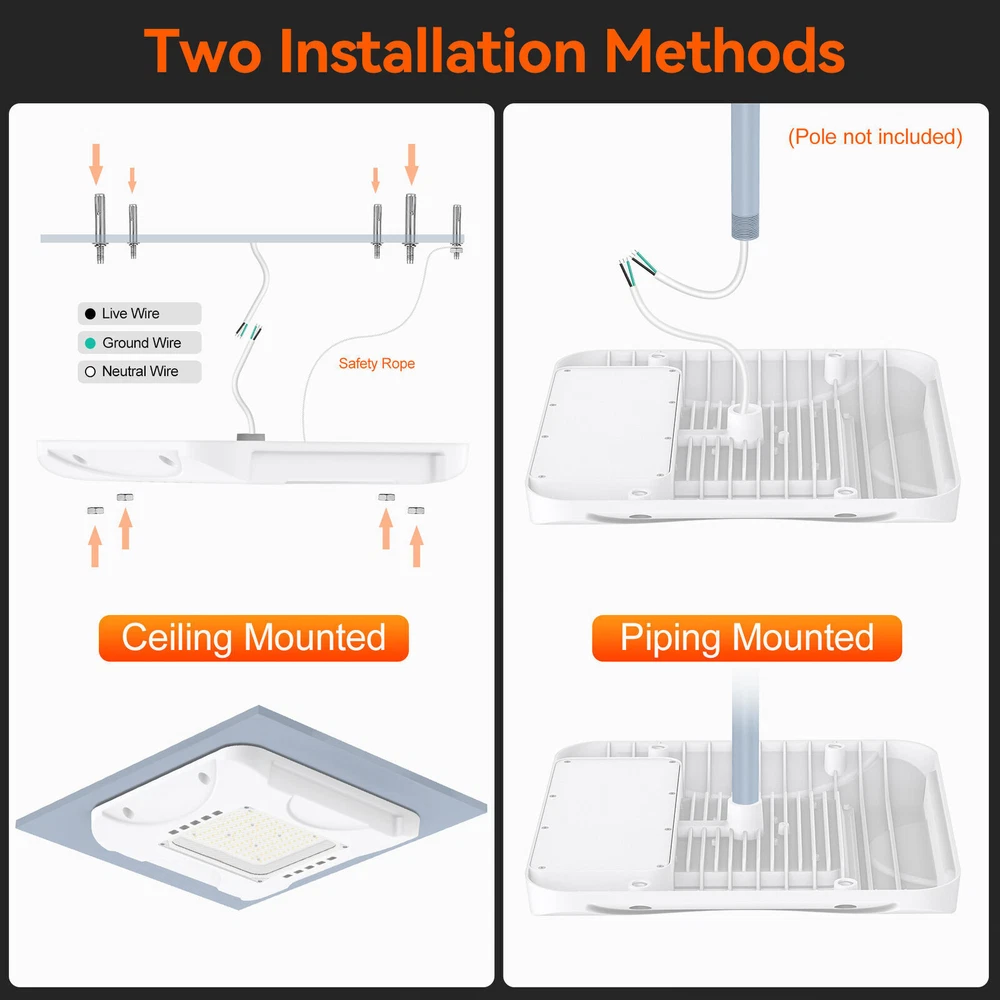 Two Installation Methods

Live Wire
Ground Wire
Neutral Wire

Safety Rope

Ceiling Mounted

(Pole not included)

Piping Mounted