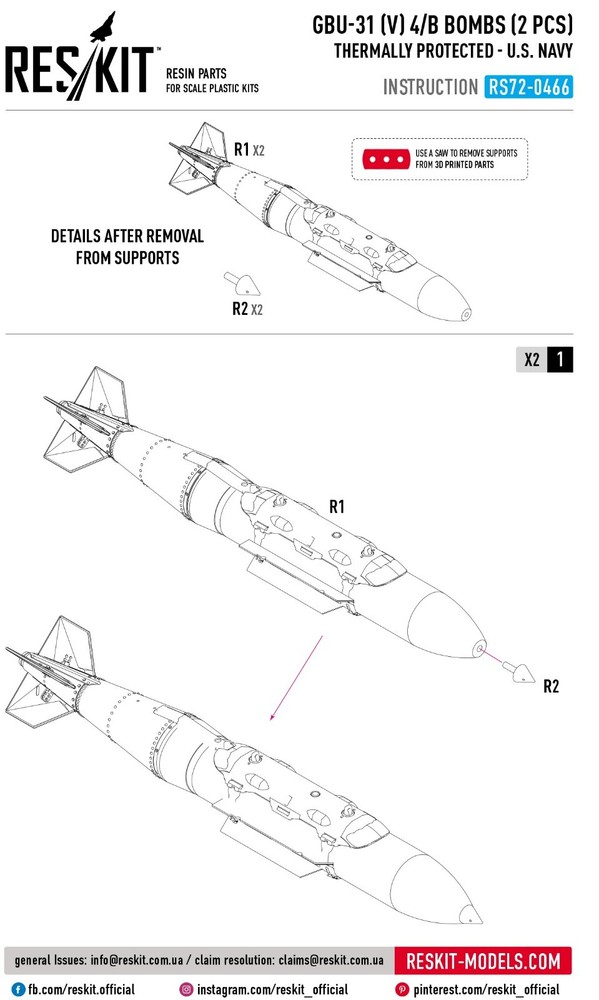 RES/KIT™
RESIN PARTS
FOR SCALE PLASTIC KITS

GBU-31 (V) 4/B BOMBS (2 PCS)
THERMALLY PROTECTED - U.S. NAVY

INSTRUCTION RS72-0466

R1 X2

USE A SAW TO REMOVE SUPPORTS FROM 3D PRINTED PARTS

DETAILS AFTER REMOVAL FROM SUPPORTS

R2 X2

X2 1

R1

R2

general Issues: info@reskit.com.ua / claim resolution: claims@reskit.com.ua RESKIT-MODELS.COM

fb.com/reskit.official instagram.com/reskit_official pinterest.com/reskit_official