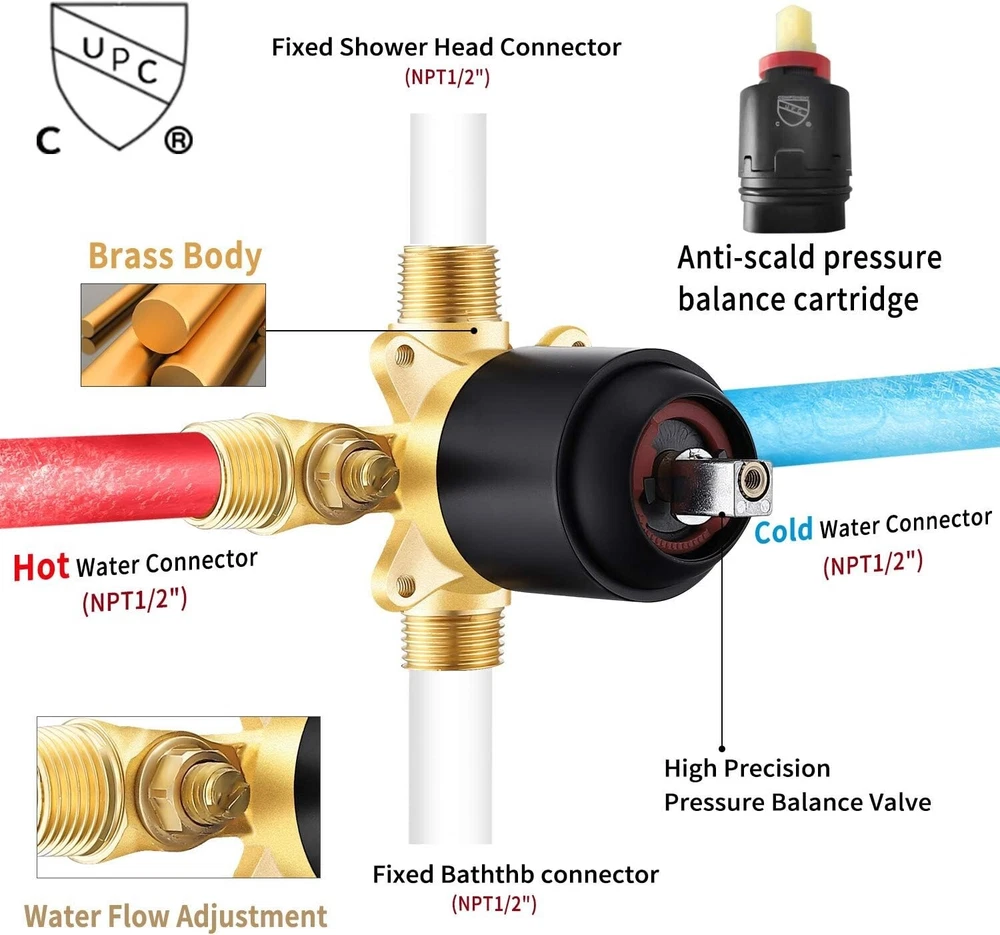 UPC
C ®

Fixed Shower Head Connector
(NPT1/2")

Anti-scald pressure balance cartridge

Brass Body

Hot Water Connector
(NPT1/2")

Cold Water Connector
(NPT1/2")

High Precision
Pressure Balance Valve

Fixed Baththb connector
(NPT1/2")

Water Flow Adjustment