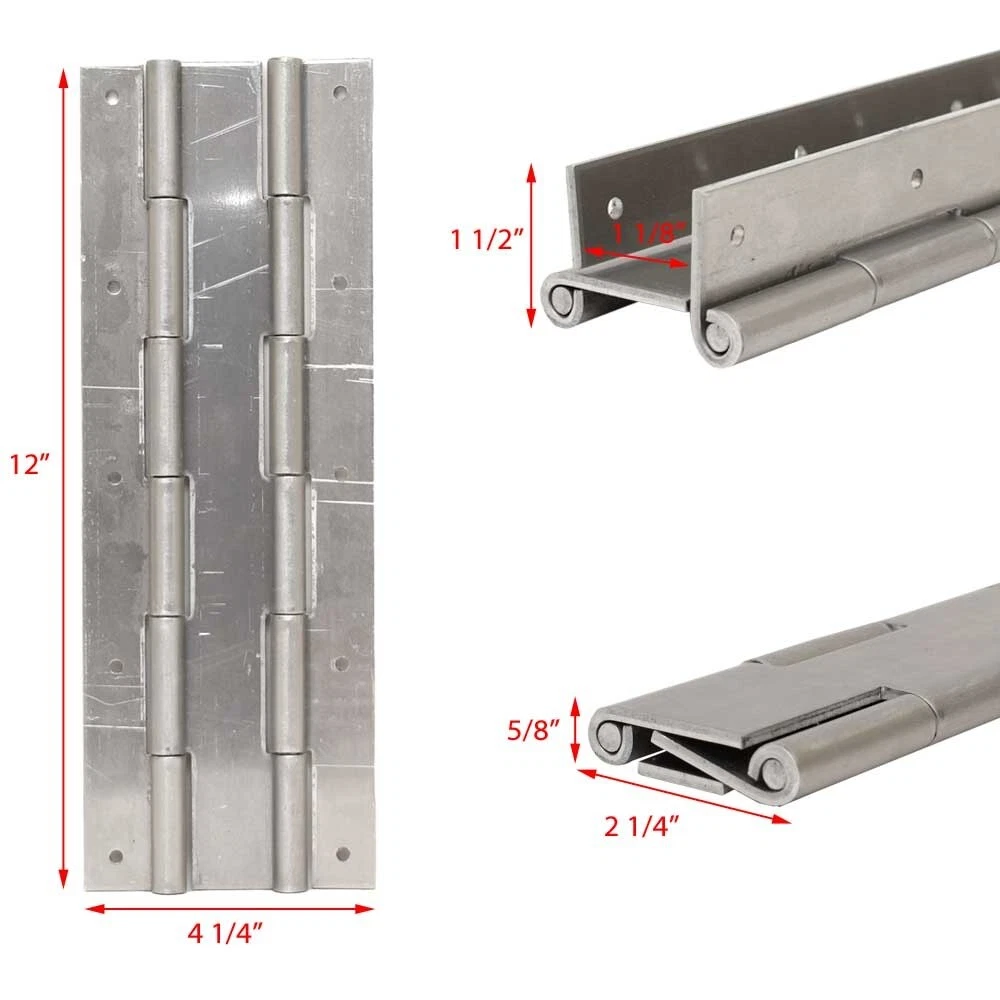 12”

4 1/4”

1 1/2”

1 1/8”

5/8”

2 1/4”