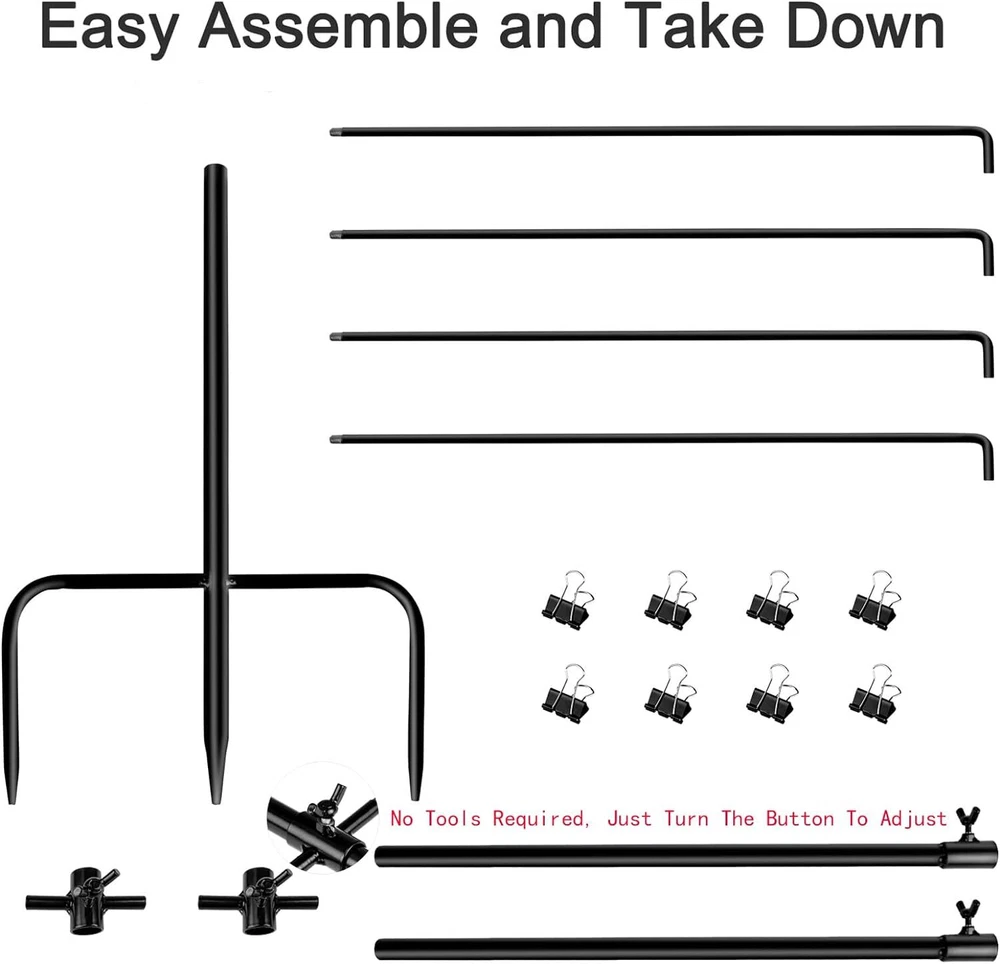 Easy Assemble and Take Down

No Tools Required, Just Turn The Button To Adjust