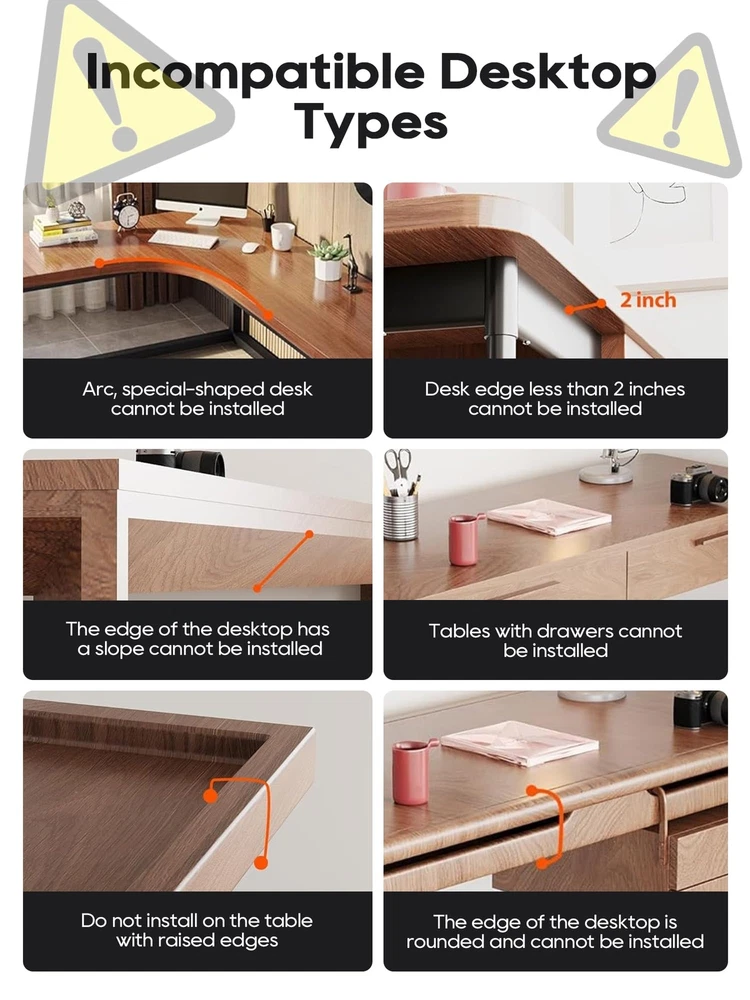 Incompatible Desktop Types

Arc, special-shaped desk cannot be installed

2 inch

Desk edge less than 2 inches cannot be installed

The edge of the desktop has a slope cannot be installed

Tables with drawers cannot be installed

Do not install on the table with raised edges

The edge of the desktop is rounded and cannot be installed