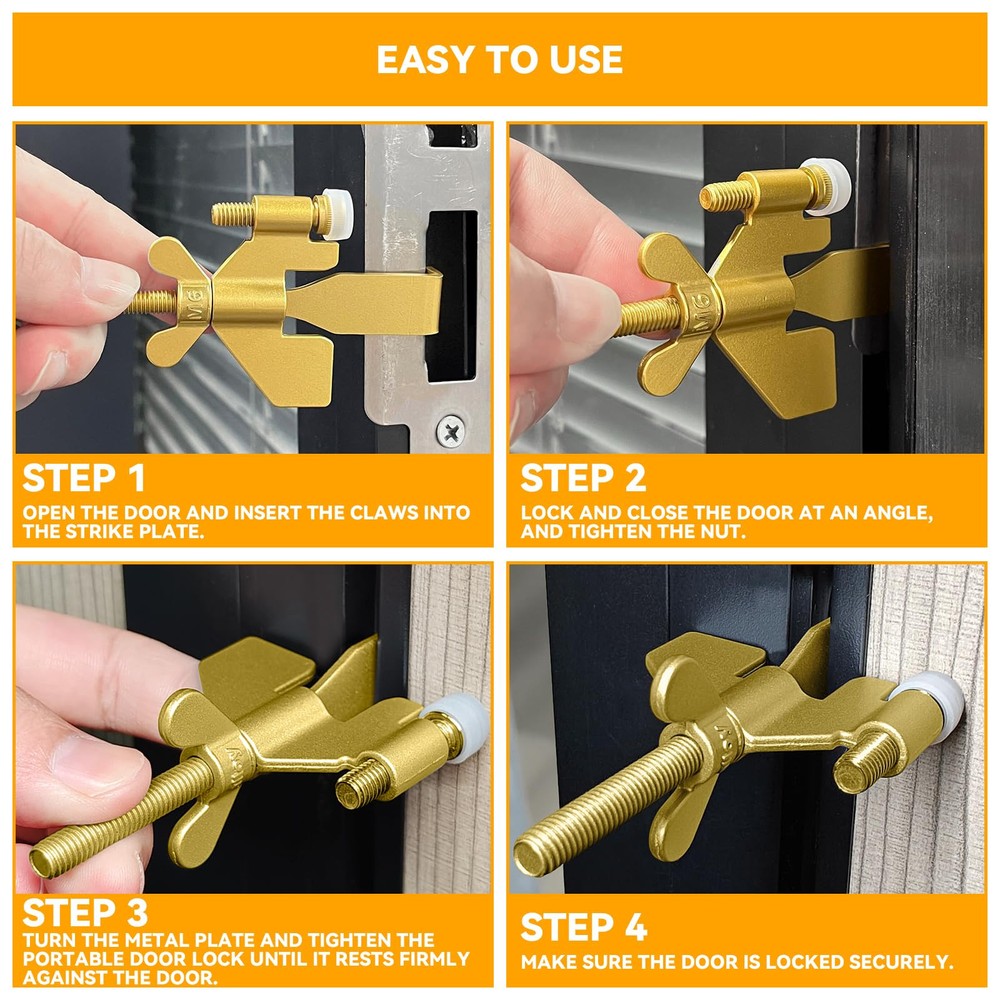 EASY TO USE

M6

STEP 1
OPEN THE DOOR AND INSERT THE CLAWS INTO THE STRIKE PLATE.

M6

STEP 2
LOCK AND CLOSE THE DOOR AT AN ANGLE, AND TIGHTEN THE NUT.

M6

STEP 3
TURN THE METAL PLATE AND TIGHTEN THE PORTABLE DOOR LOCK UNTIL IT RESTS FIRMLY AGAINST THE DOOR.

M6

STEP 4
MAKE SURE THE DOOR IS LOCKED SECURELY.