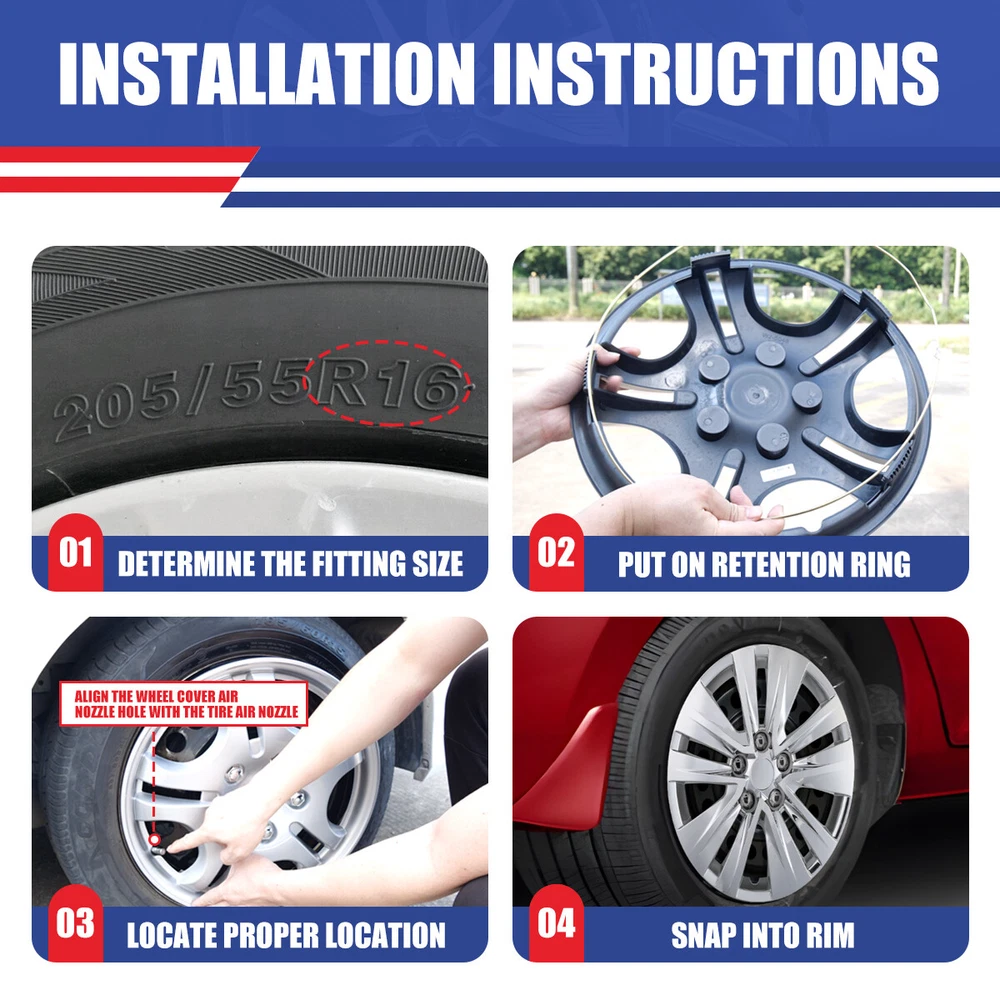 INSTALLATION INSTRUCTIONS

205/55R16

01 DETERMINE THE FITTING SIZE

02 PUT ON RETENTION RING

ALIGN THE WHEEL COVER AIR NOZZLE HOLE WITH THE TIRE AIR NOZZLE

03 LOCATE PROPER LOCATION

04 SNAP INTO RIM