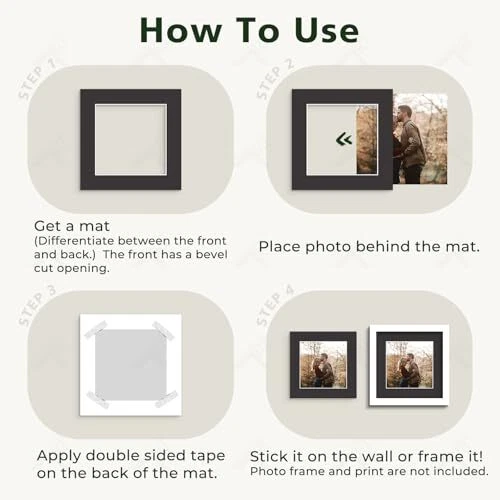 How To Use

STEP 1

Get a mat
(Differentiate between the front and back.) The front has a bevel cut opening.

STEP 2

Place photo behind the mat.

STEP 3

Apply double sided tape on the back of the mat.

STEP 4

Stick it on the wall or frame it!
Photo frame and print are not included.