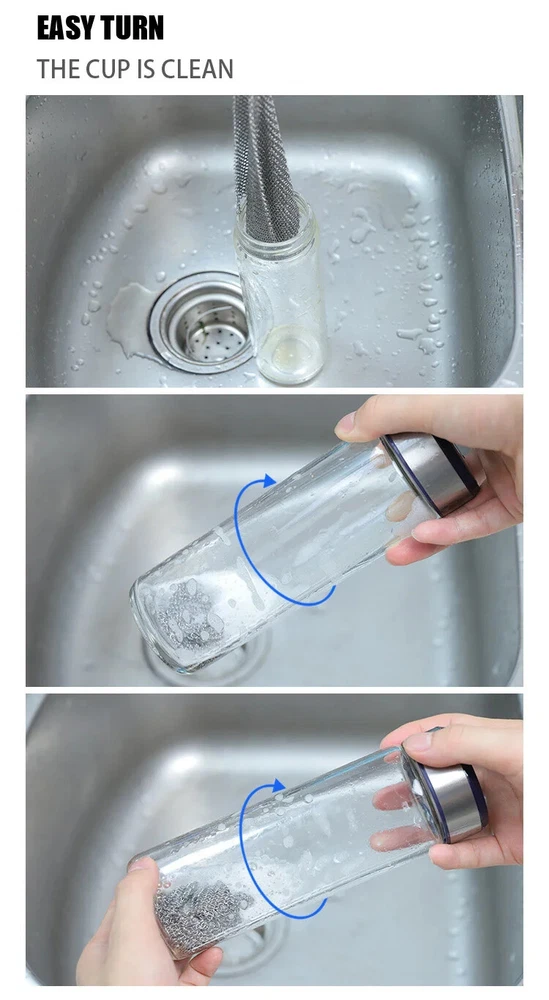 EASY TURN
THE CUP IS CLEAN