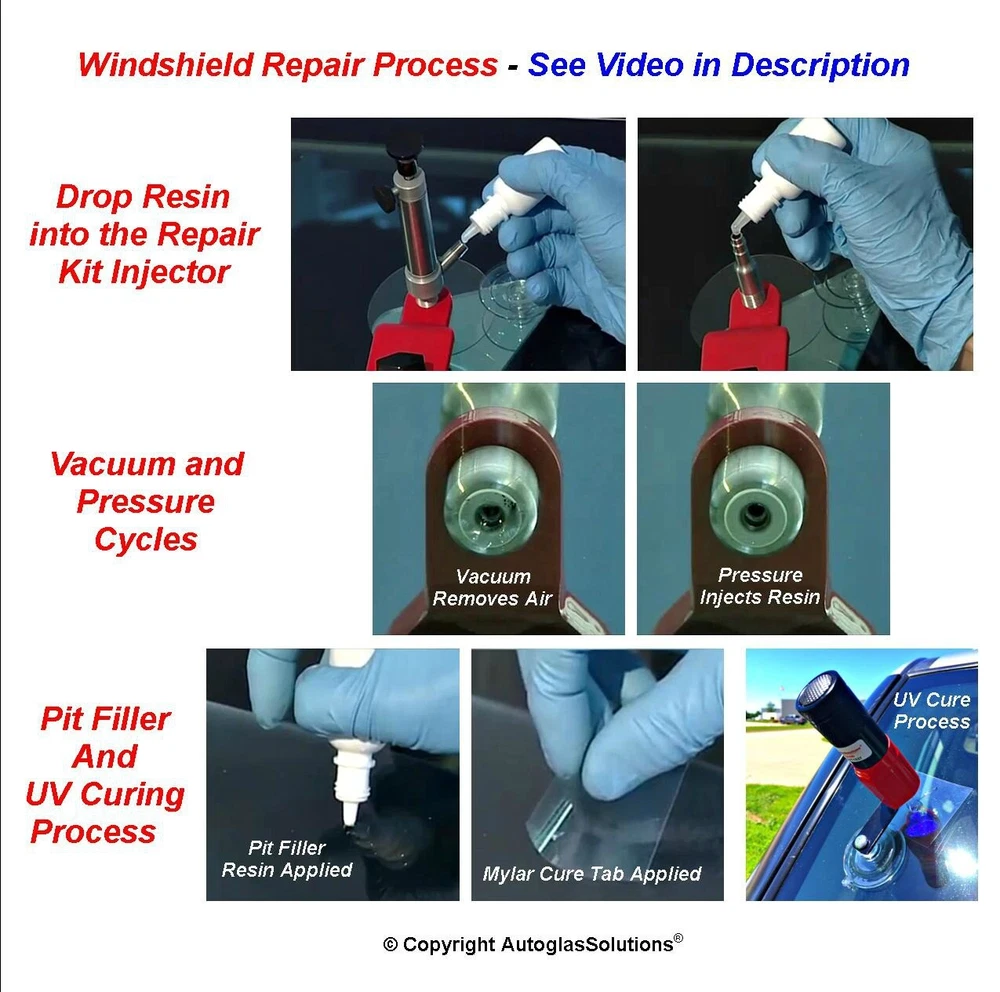 Windshield Repair Process - See Video in Description

Drop Resin into the Repair Kit Injector

Vacuum and Pressure Cycles

Vacuum Removes Air

Pressure Injects Resin

Pit Filler And UV Curing Process

Pit Filler Resin Applied

Mylar Cure Tab Applied

UV Cure Process

© Copyright AutoglasSolutions®