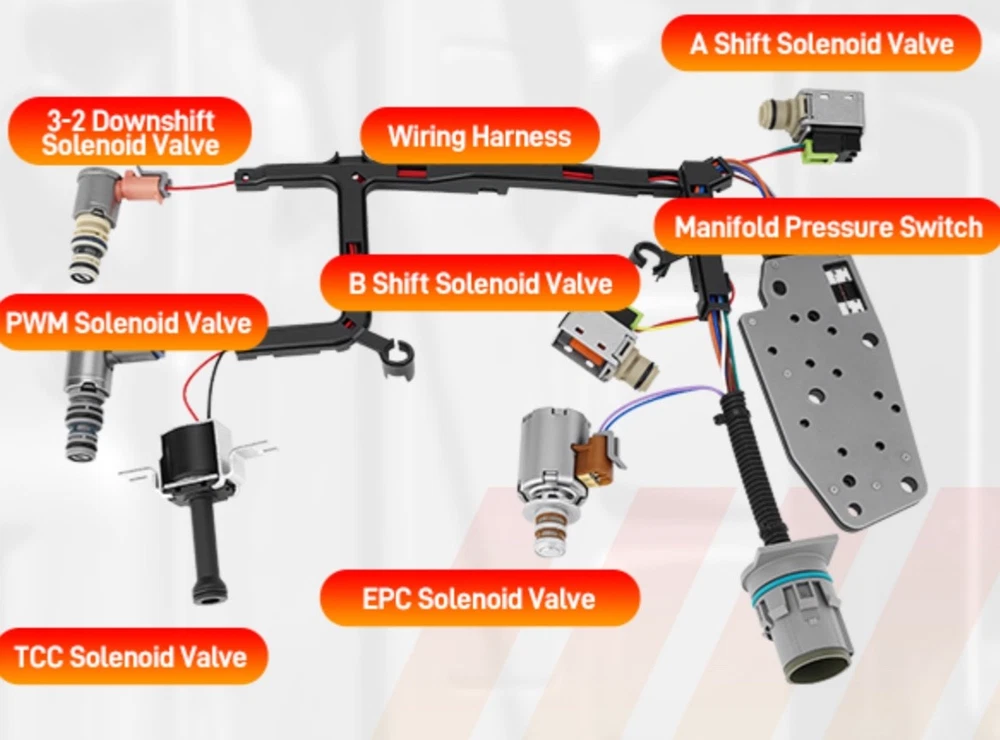 A Shift Solenoid Valve

3-2 Downshift Solenoid Valve

Wiring Harness

Manifold Pressure Switch

B Shift Solenoid Valve

PWM Solenoid Valve

EPC Solenoid Valve

TCC Solenoid Valve