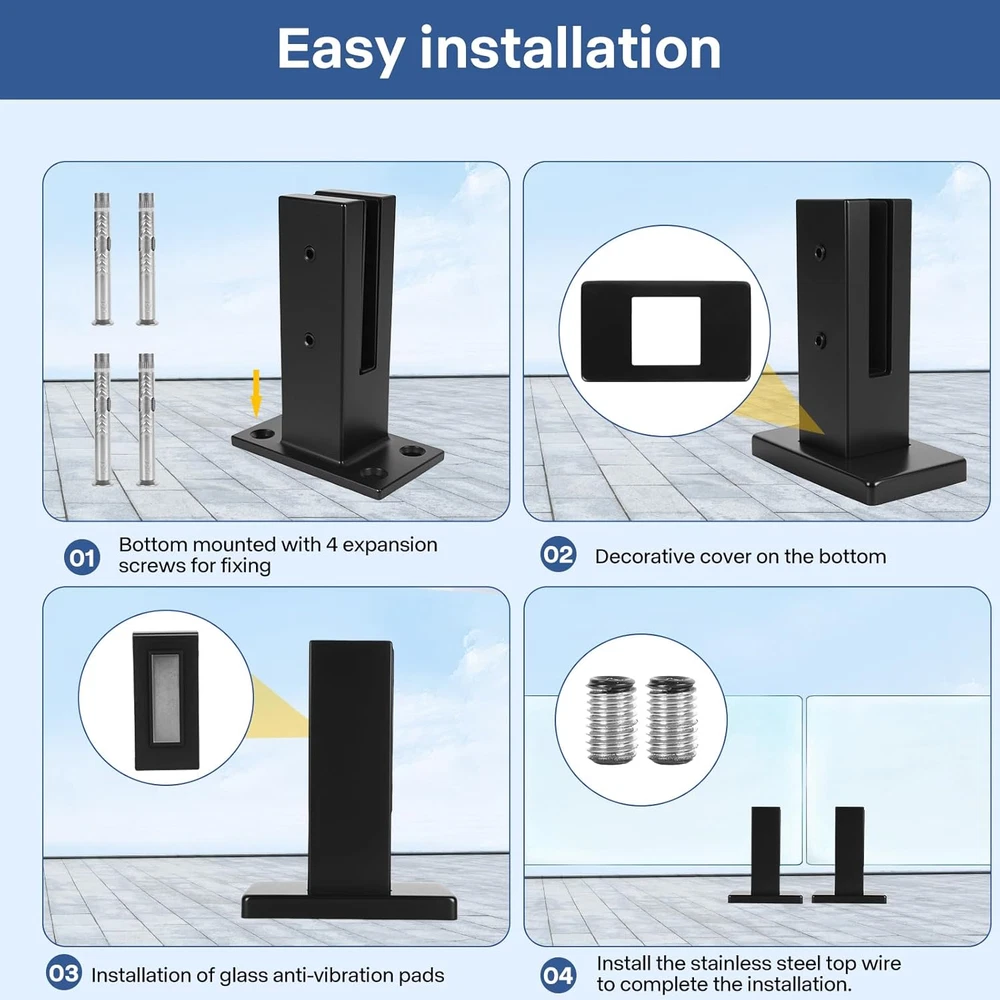 Easy installation

01 Bottom mounted with 4 expansion screws for fixing

02 Decorative cover on the bottom

03 Installation of glass anti-vibration pads

04 Install the stainless steel top wire to complete the installation.