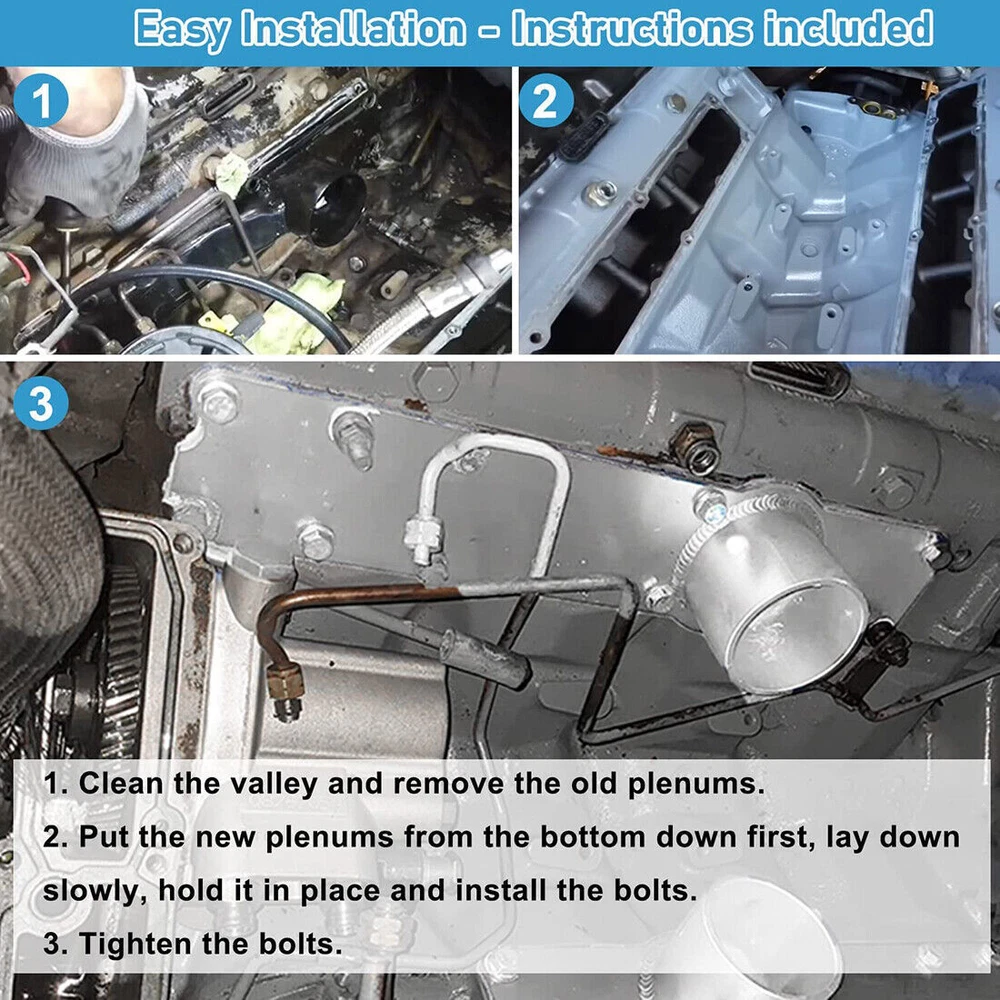 Easy Installation - Instructions included

1

2

3

1. Clean the valley and remove the old plenums.

2. Put the new plenums from the bottom down first, lay down slowly, hold it in place and install the bolts.

3. Tighten the bolts.