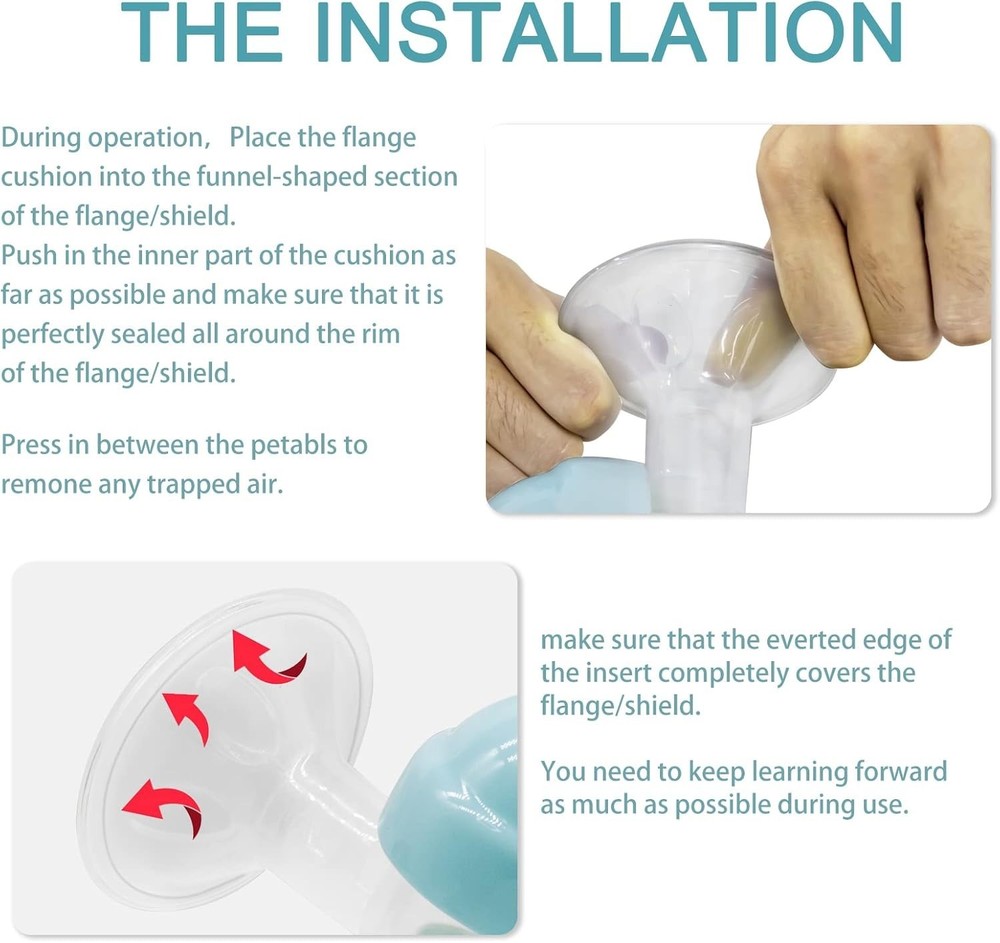 THE INSTALLATION

During operation， Place the flange cushion into the funnel-shaped section of the flange/shield.
Push in the inner part of the cushion as far as possible and make sure that it is perfectly sealed all around the rim of the flange/shield.

Press in between the petabls to remone any trapped air.

make sure that the everted edge of the insert completely covers the flange/shield.

You need to keep learning forward as much as possible during use.