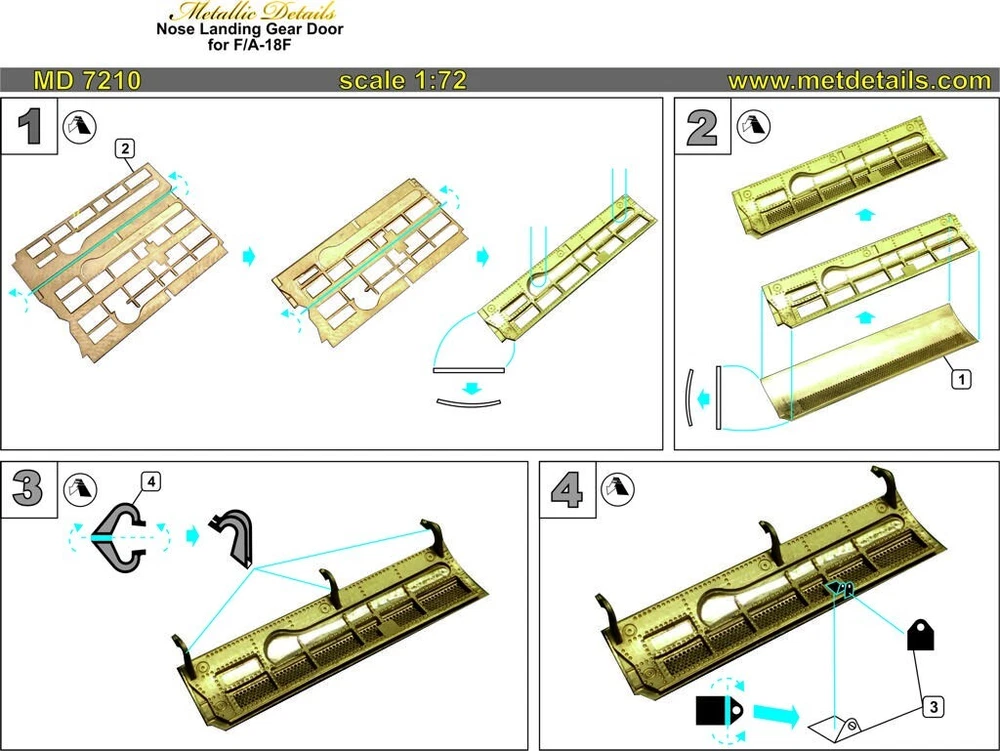 Metallic Details
Nose Landing Gear Door
for F/A-18F

MD 7210 scale 1:72 www.metdetails.com

1
2

2
1

3
4

4
3