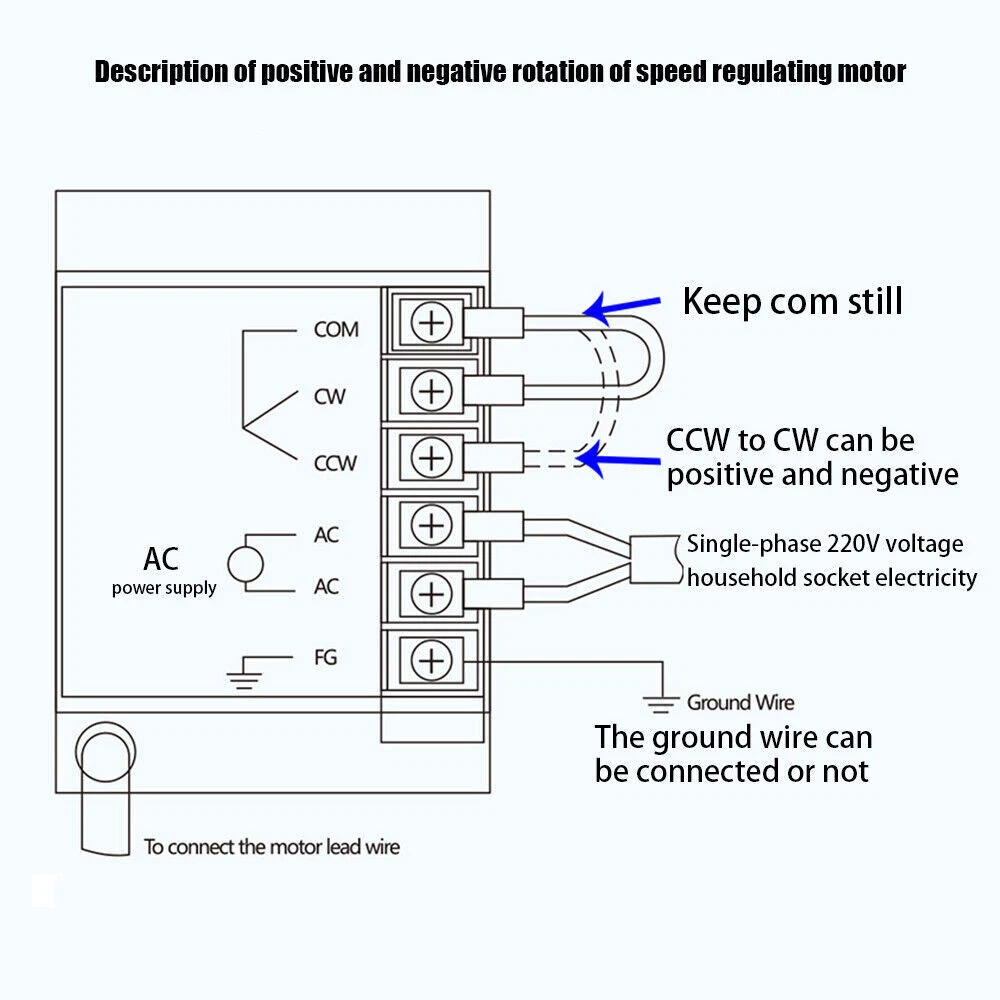 Description of positive and negative rotation of speed regulating motor

COM

CW

CCW

AC
power supply

AC

AC

FG

Keep com still

CCW to CW can be positive and negative

Single-phase 220V voltage household socket electricity

Ground Wire

The ground wire can be connected or not

To connect the motor lead wire