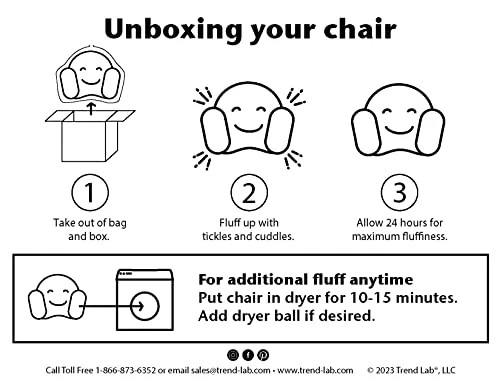 Unboxing your chair

1
Take out of bag and box.

2
Fluff up with tickles and cuddles.

3
Allow 24 hours for maximum fluffiness.

For additional fluff anytime
Put chair in dryer for 10-15 minutes.
Add dryer ball if desired.

Call Toll Free 1-866-873-6352 or email sales@trend-lab.com • www.trend-lab.com © 2023 Trend Lab®, LLC