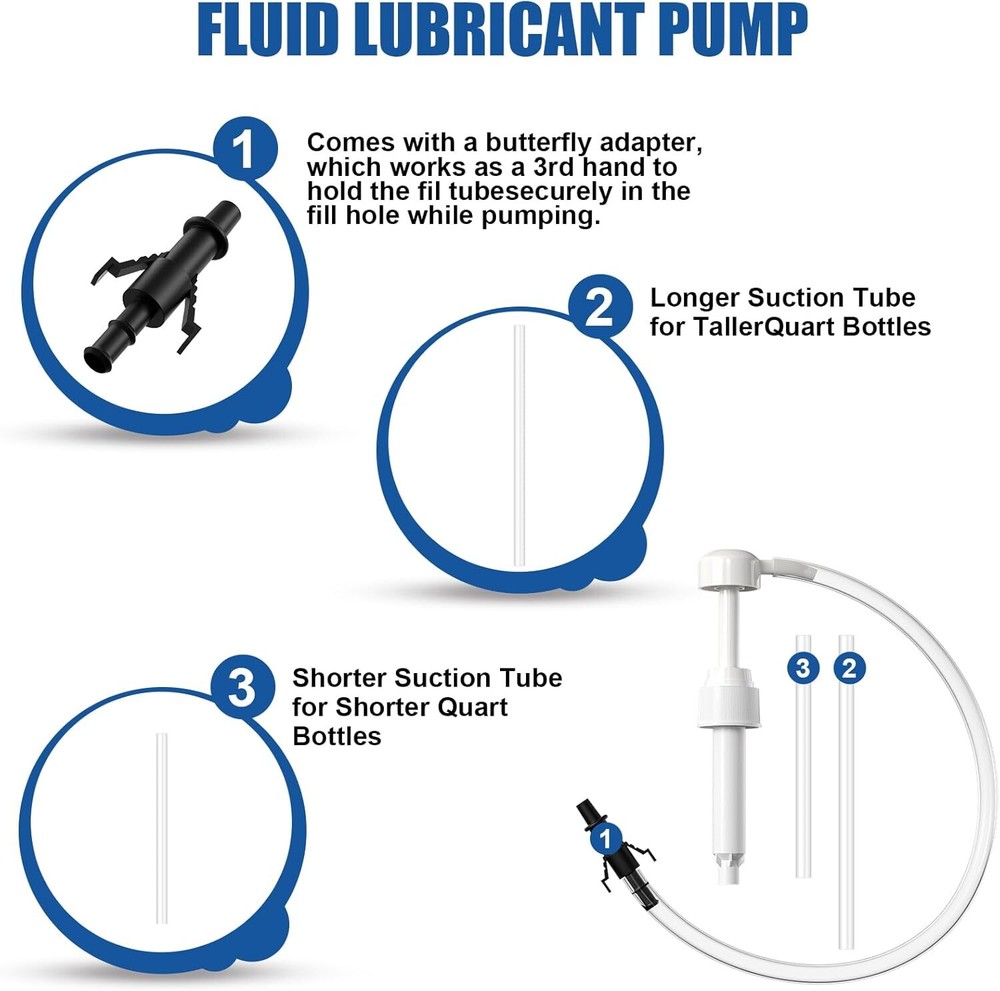 FLUID LUBRICANT PUMP

1

Comes with a butterfly adapter, which works as a 3rd hand to hold the fil tubesecurely in the fill hole while pumping.

2

Longer Suction Tube for TallerQuart Bottles

3

Shorter Suction Tube for Shorter Quart Bottles

3 2

1