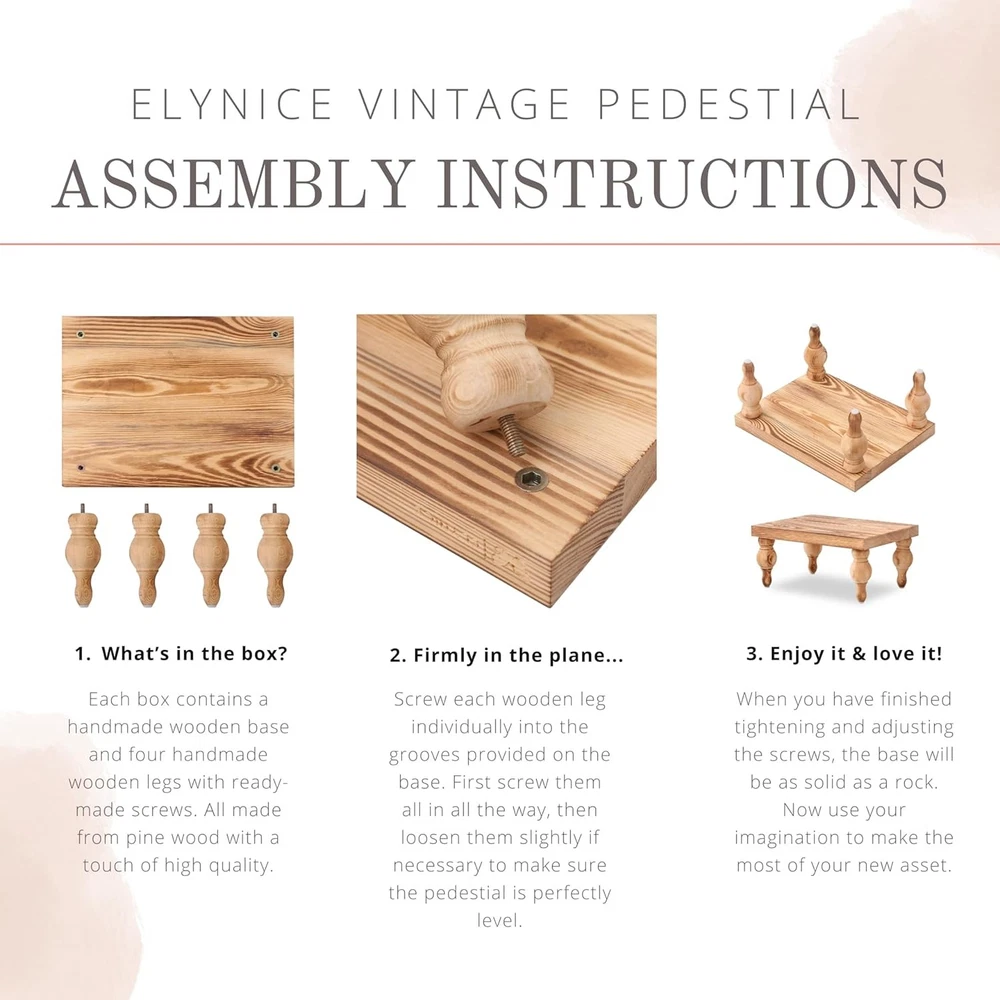 ELYNICE VINTAGE PEDESTIAL
ASSEMBLY INSTRUCTIONS

1. What's in the box?

Each box contains a handmade wooden base and four handmade wooden legs with ready-made screws. All made from pine wood with a touch of high quality.

2. Firmly in the plane...

Screw each wooden leg individually into the grooves provided on the base. First screw them all in all the way, then loosen them slightly if necessary to make sure the pedestial is perfectly level.

3. Enjoy it & love it!

When you have finished tightening and adjusting the screws, the base will be as solid as a rock. Now use your imagination to make the most of your new asset.