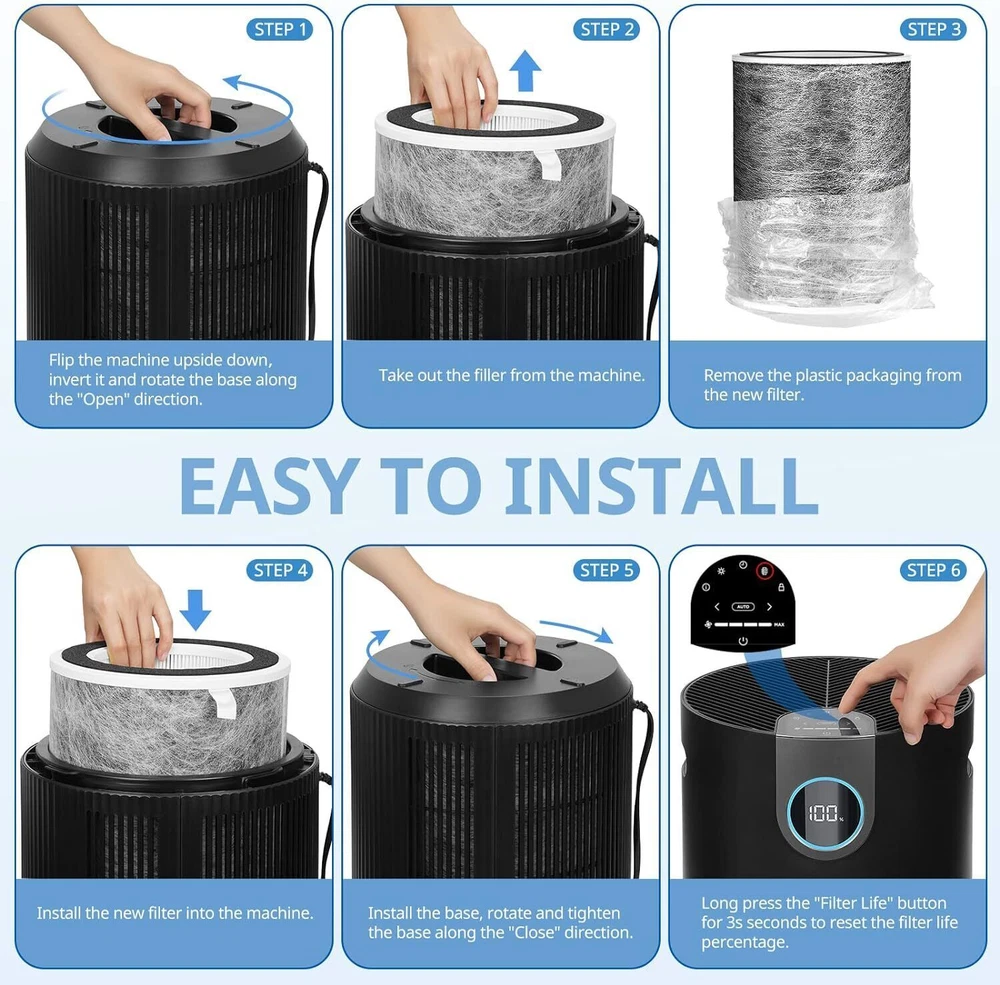 STEP 1

Flip the machine upside down, invert it and rotate the base along the "Open" direction.

STEP 2

Take out the filler from the machine.

STEP 3

Remove the plastic packaging from the new filter.

EASY TO INSTALL

STEP 4

Install the new filter into the machine.

STEP 5

Install the base, rotate and tighten the base along the "Close" direction.

STEP 6

AUTO

MAX

100%

Long press the "Filter Life" button for 3s seconds to reset the filter life percentage.