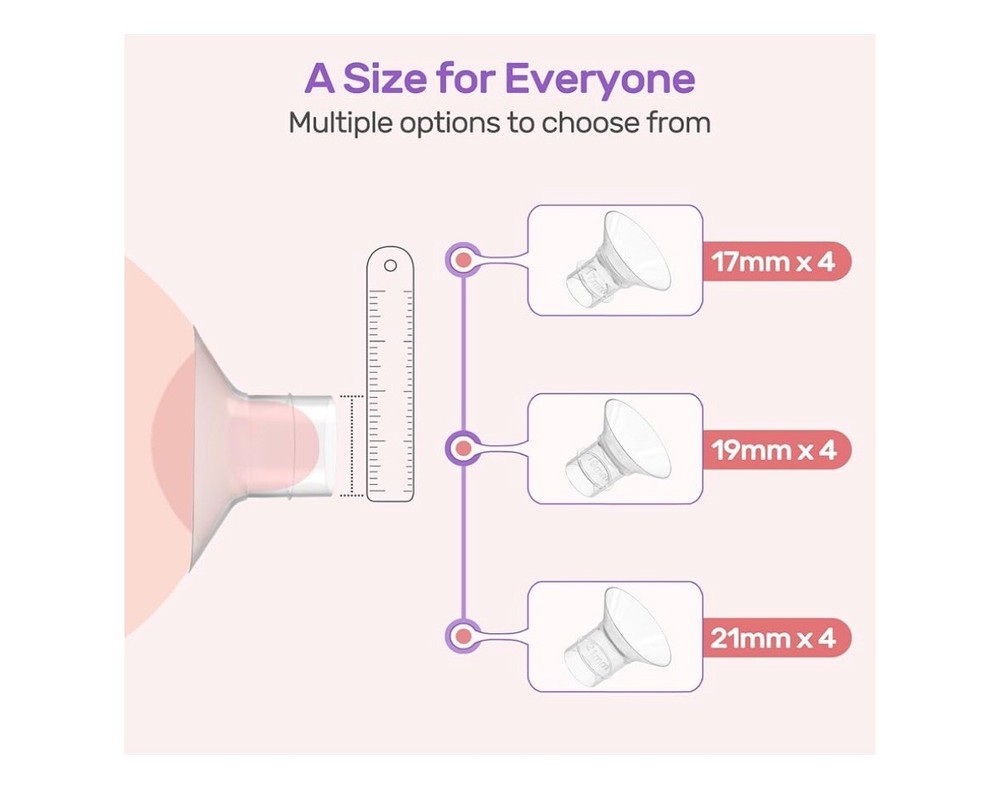 A Size for Everyone
Multiple options to choose from

17mm x 4

19mm x 4

21mm x 4