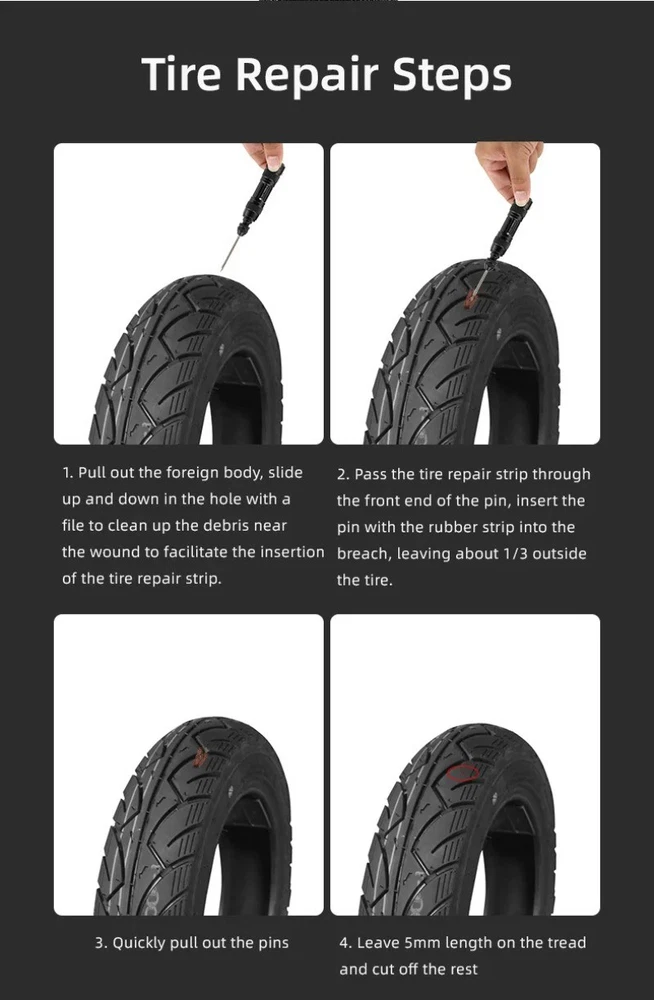 Tire Repair Steps

1. Pull out the foreign body, slide up and down in the hole with a file to clean up the debris near the wound to facilitate the insertion of the tire repair strip.

2. Pass the tire repair strip through the front end of the pin, insert the pin with the rubber strip into the breach, leaving about 1/3 outside the tire.

3. Quickly pull out the pins

4. Leave 5mm length on the tread and cut off the rest