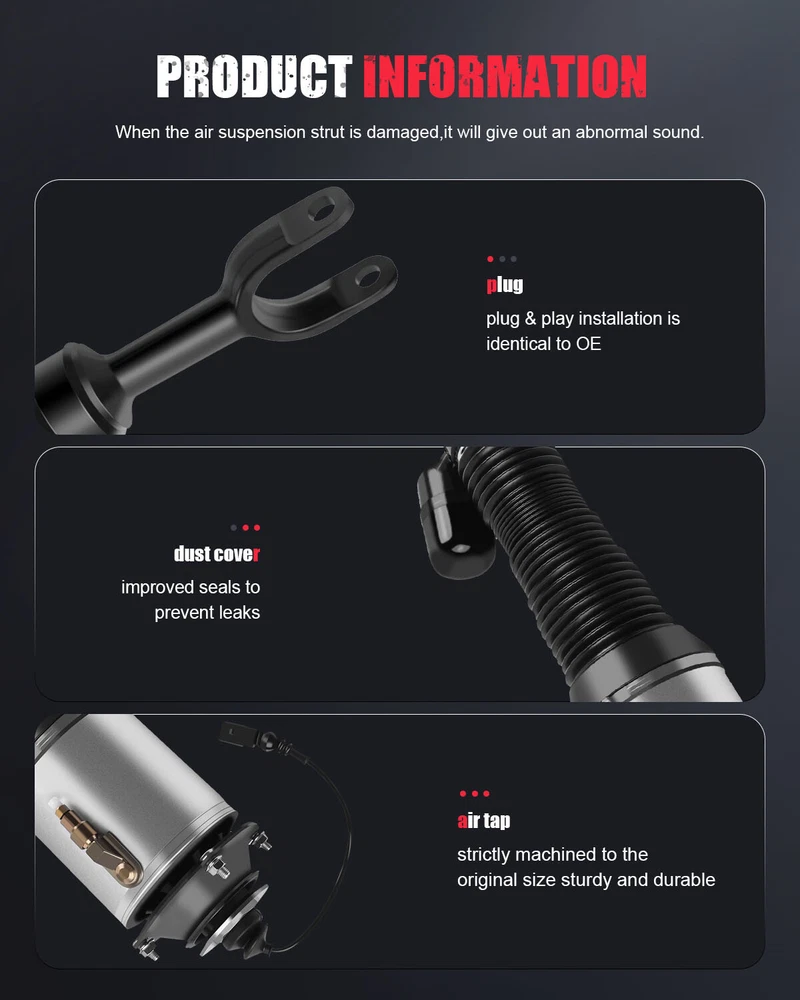 PRODUCT INFORMATION

When the air suspension strut is damaged,it will give out an abnormal sound.

plug

plug & play installation is identical to OE

dust cover

improved seals to prevent leaks

air tap

strictly machined to the original size sturdy and durable