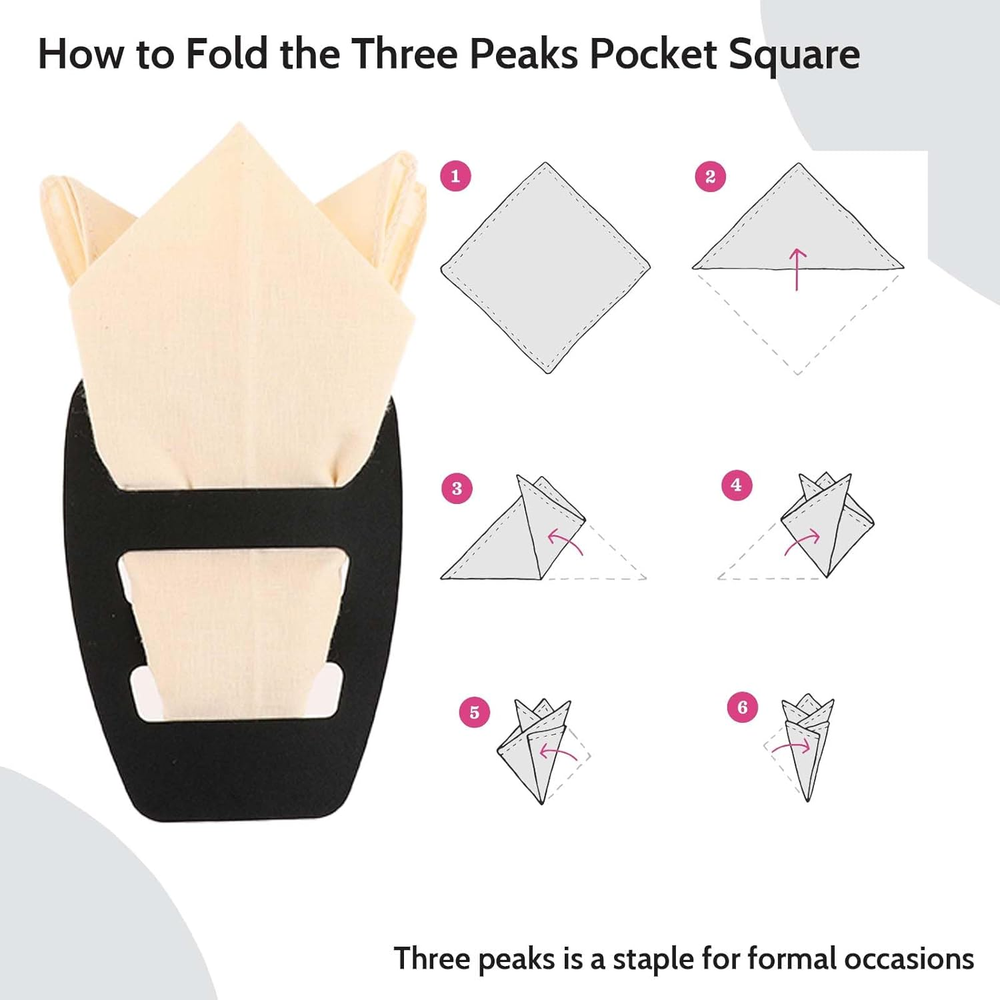 How to Fold the Three Peaks Pocket Square

1

2

3

4

5

6

Three peaks is a staple for formal occasions