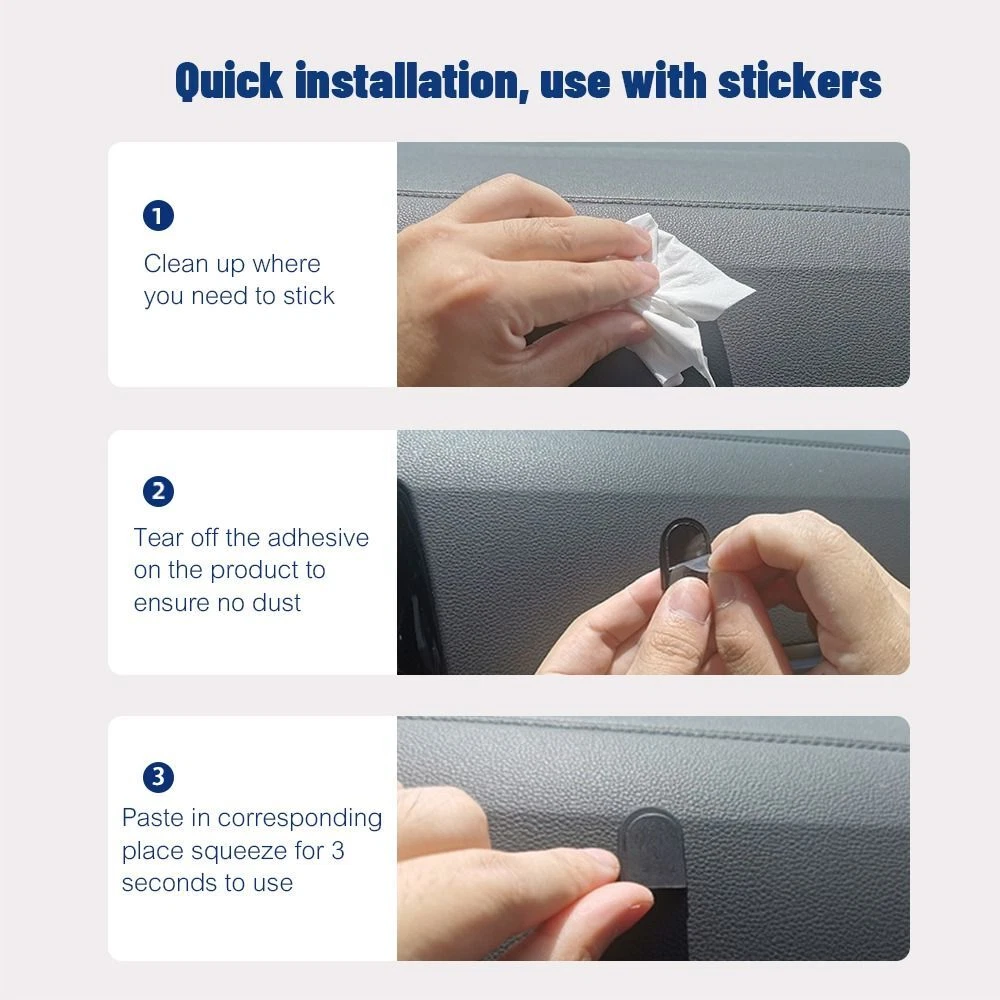 Quick installation, use with stickers

1

Clean up where you need to stick

2

Tear off the adhesive on the product to ensure no dust

3

Paste in corresponding place squeeze for 3 seconds to use