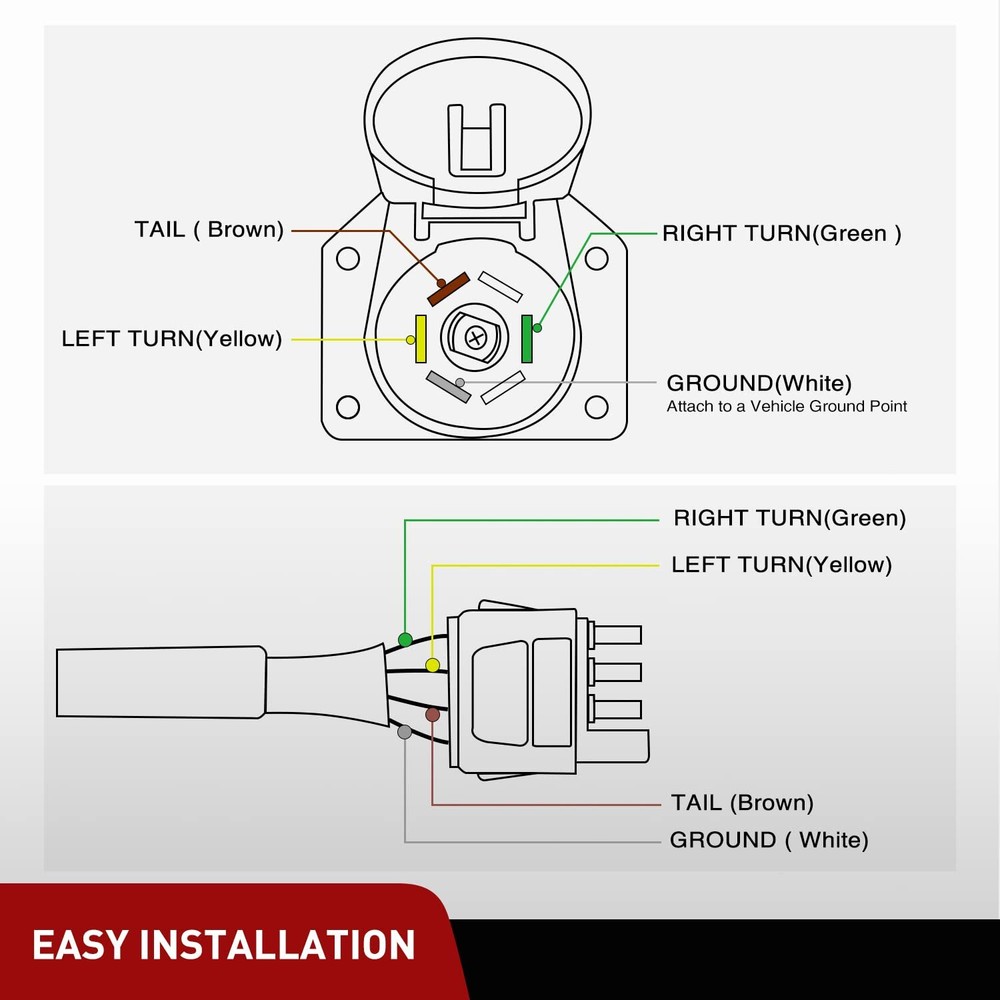 TAIL ( Brown)

RIGHT TURN(Green )

LEFT TURN(Yellow)

GROUND(White)
Attach to a Vehicle Ground Point

RIGHT TURN(Green)

LEFT TURN(Yellow)

TAIL (Brown)

GROUND ( White)

EASY INSTALLATION