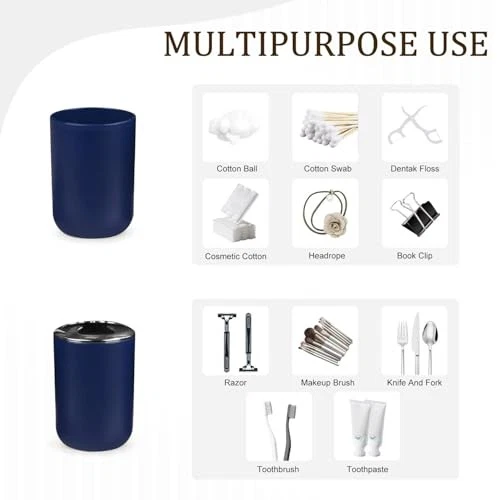 MULTIPURPOSE USE

Cotton Ball
Cotton Swab
Dentak Floss
Cosmetic Cotton
Headrope
Book Clip

Razor
Makeup Brush
Knife And Fork
Toothbrush
Toothpaste