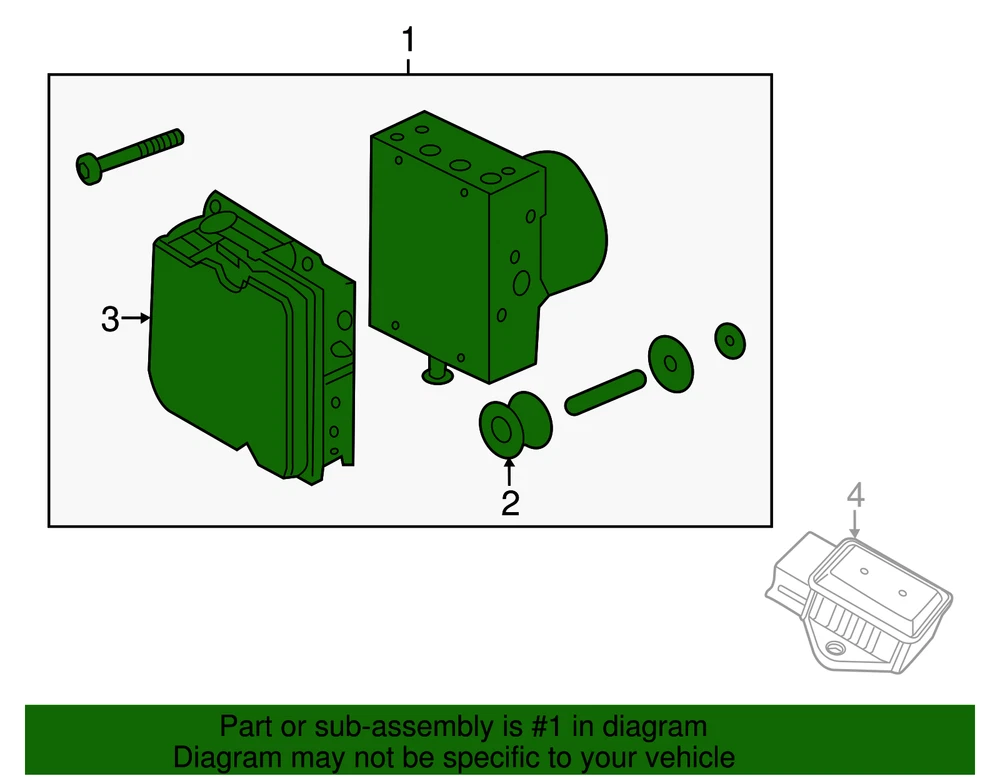 1
3
2
4
Part or sub-assembly is #1 in diagram
Diagram may not be specific to your vehicle