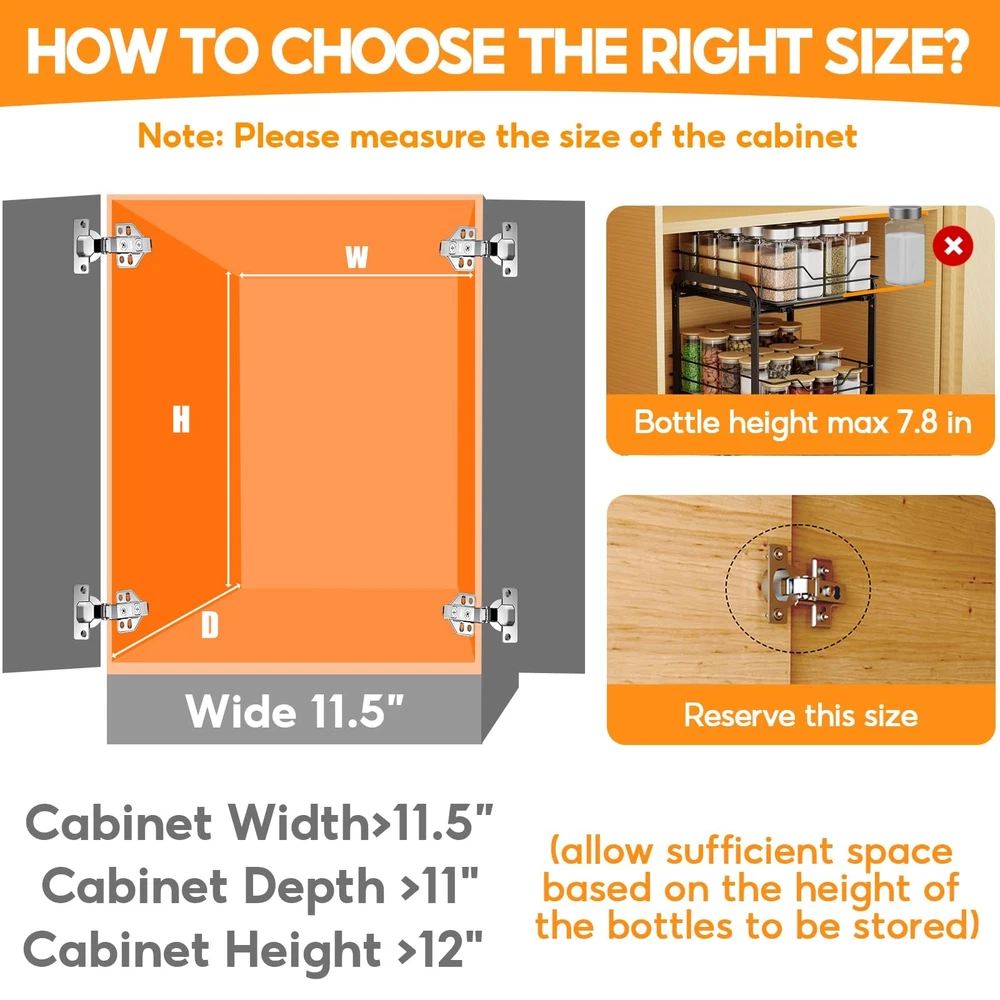 HOW TO CHOOSE THE RIGHT SIZE?

Note: Please measure the size of the cabinet

W

H

D

Wide 11.5"

Bottle height max 7.8 in

Reserve this size

Cabinet Width>11.5"
Cabinet Depth >11"
Cabinet Height >12"

(allow sufficient space based on the height of the bottles to be stored)