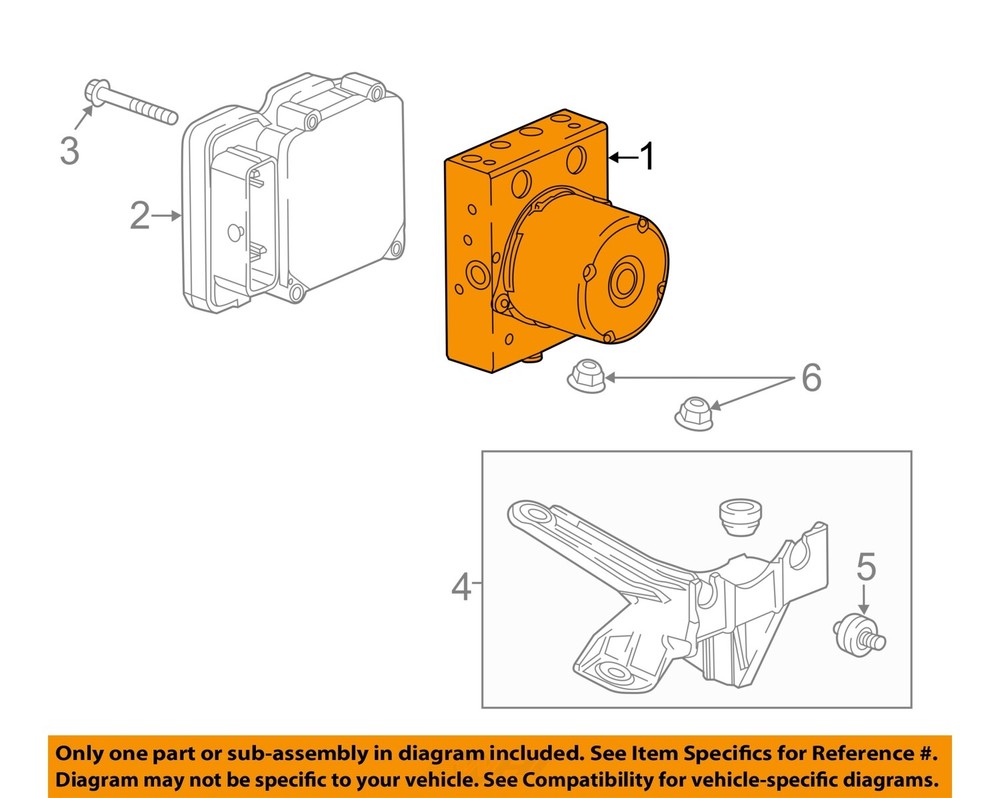 3

2

1

6

4

5

Only one part or sub-assembly in diagram included. See Item Specifics for Reference #. Diagram may not be specific to your vehicle. See Compatibility for vehicle-specific diagrams.