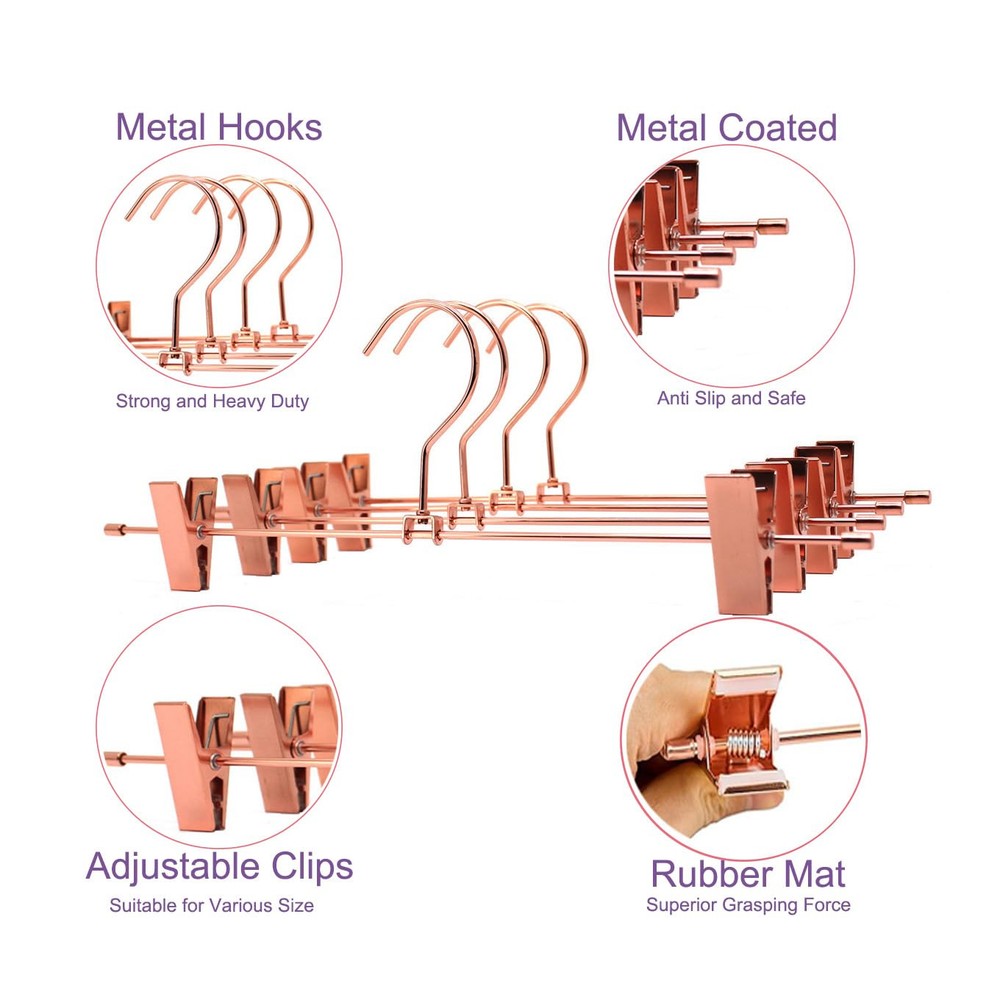 Metal Hooks

Strong and Heavy Duty

Metal Coated

Anti Slip and Safe

Adjustable Clips

Suitable for Various Size

Rubber Mat

Superior Grasping Force