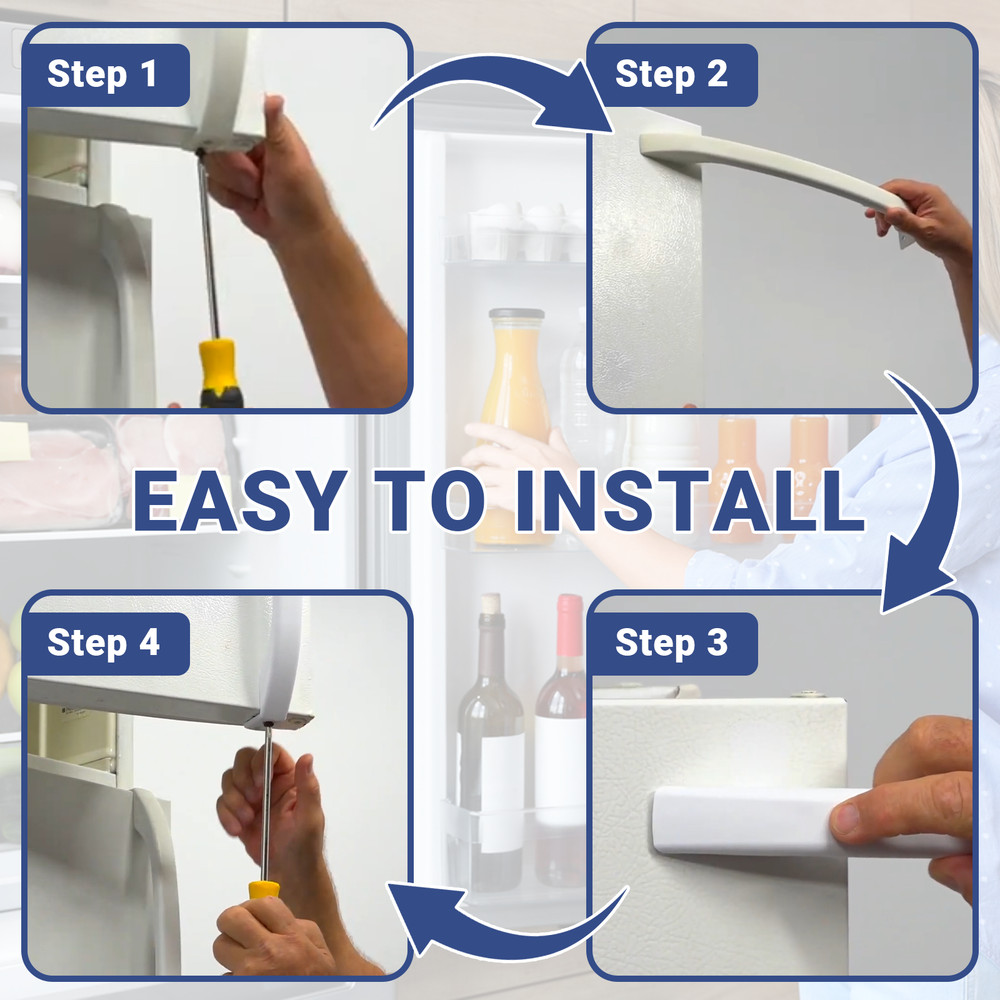 Step 1

Step 2

EASY TO INSTALL

Step 4

Step 3